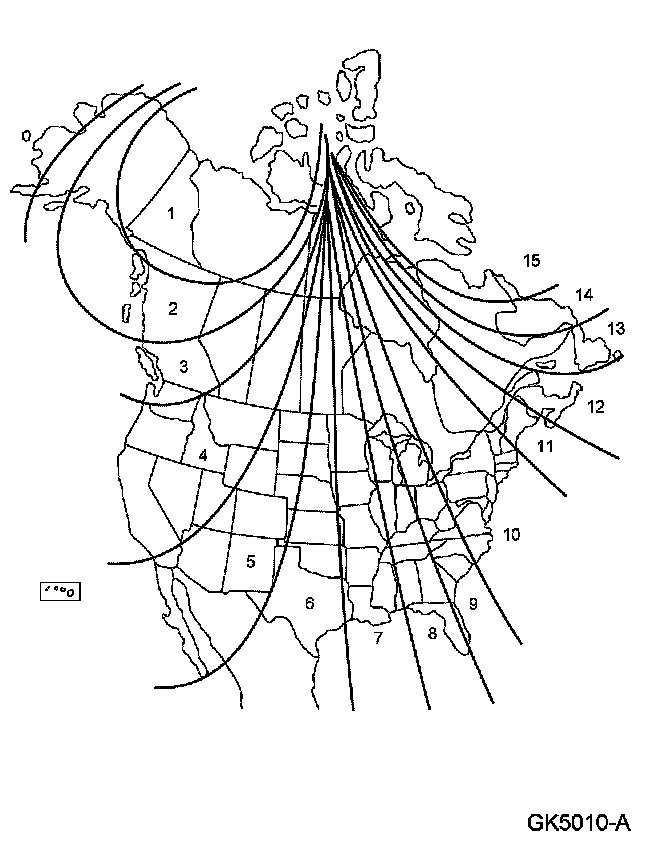 1
2
3
4
5
6
7
8
9
10
11
12
13
14
15

GK5010-A