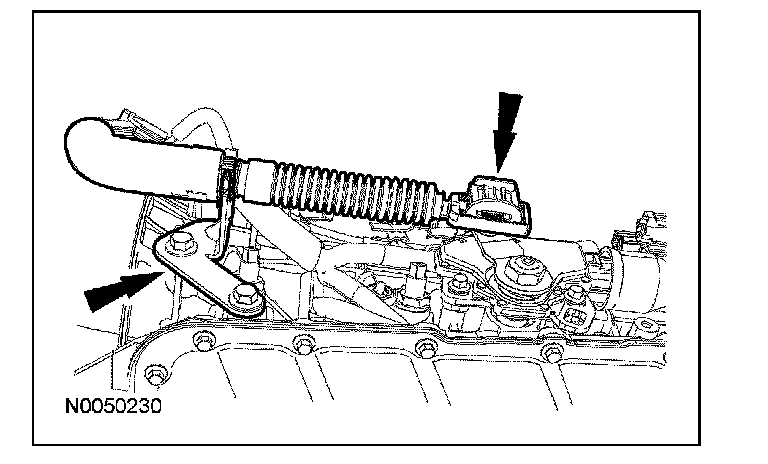 N0050230