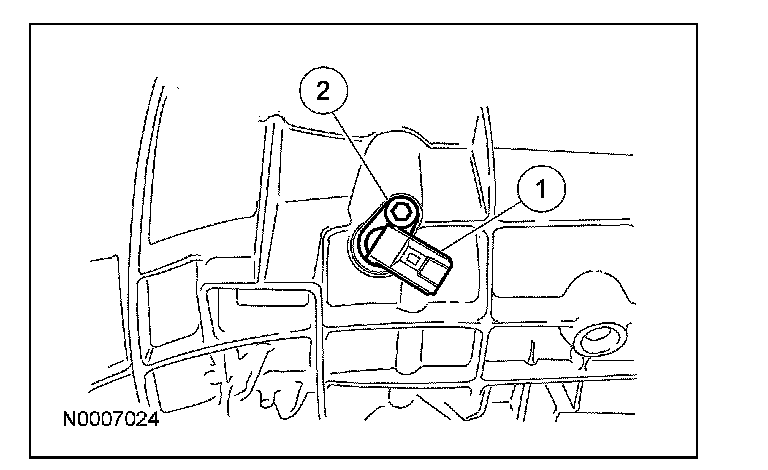 2
1
N0007024