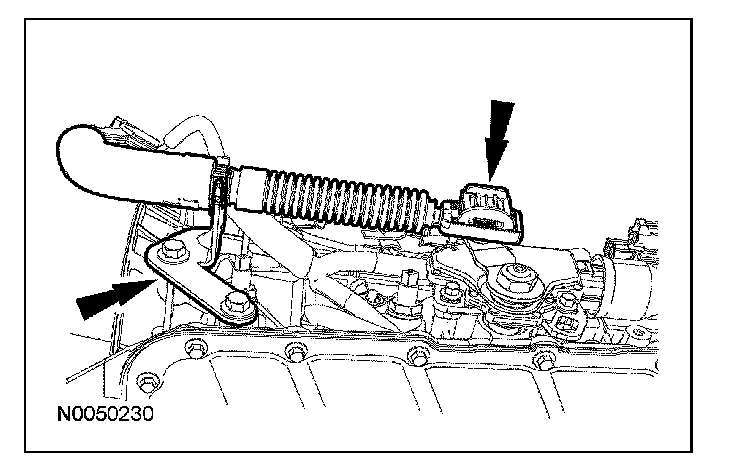 N0050230