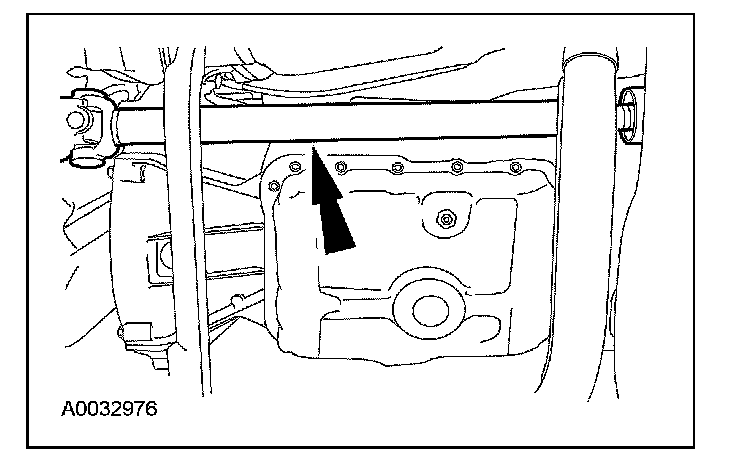 A0032976