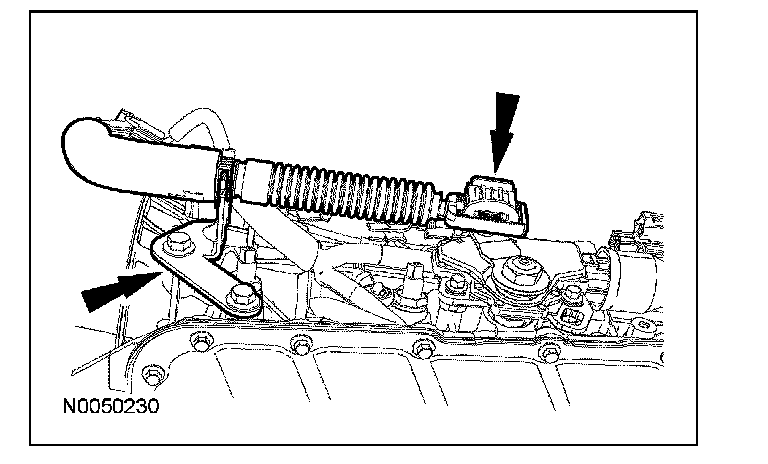 N0050230