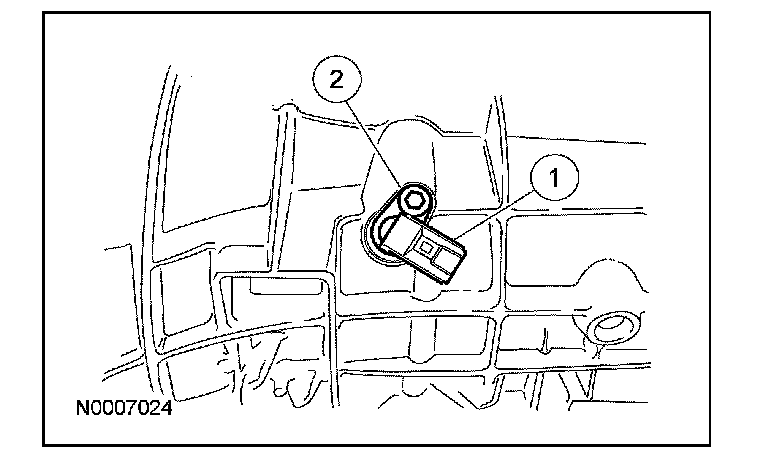 2

1

N0007024