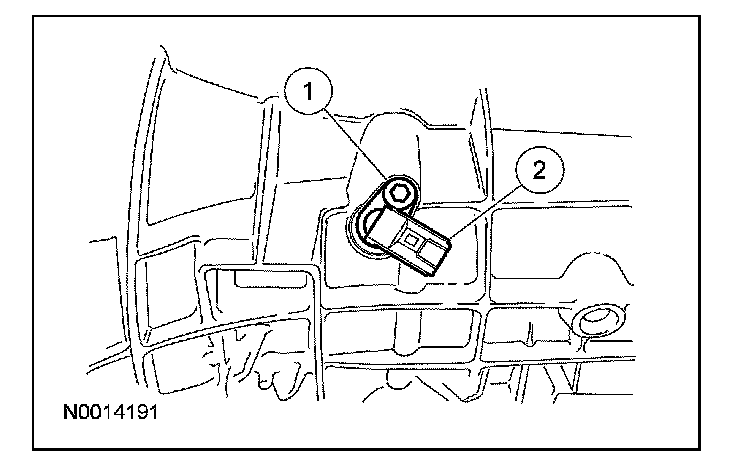 1
2
N0014191