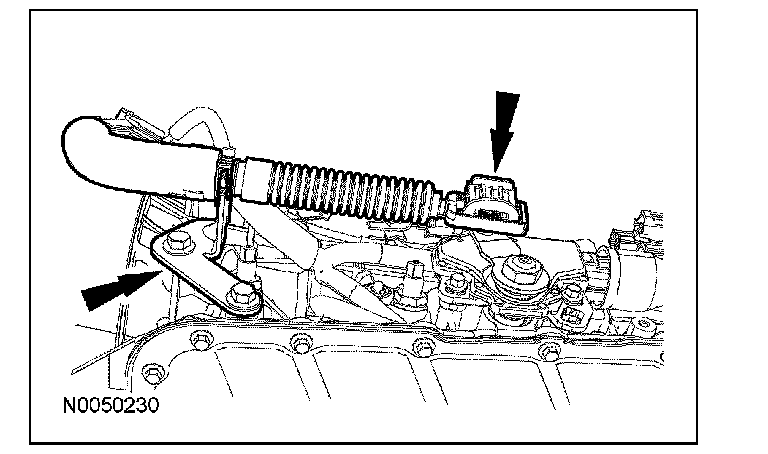 N0050230