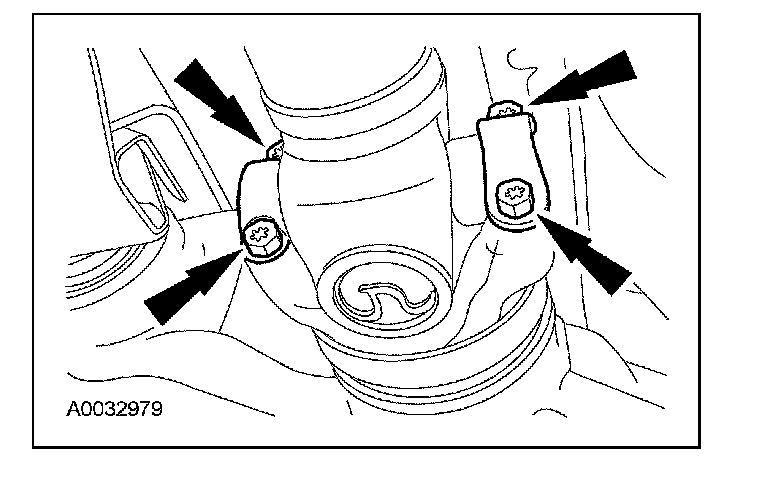 A0032979