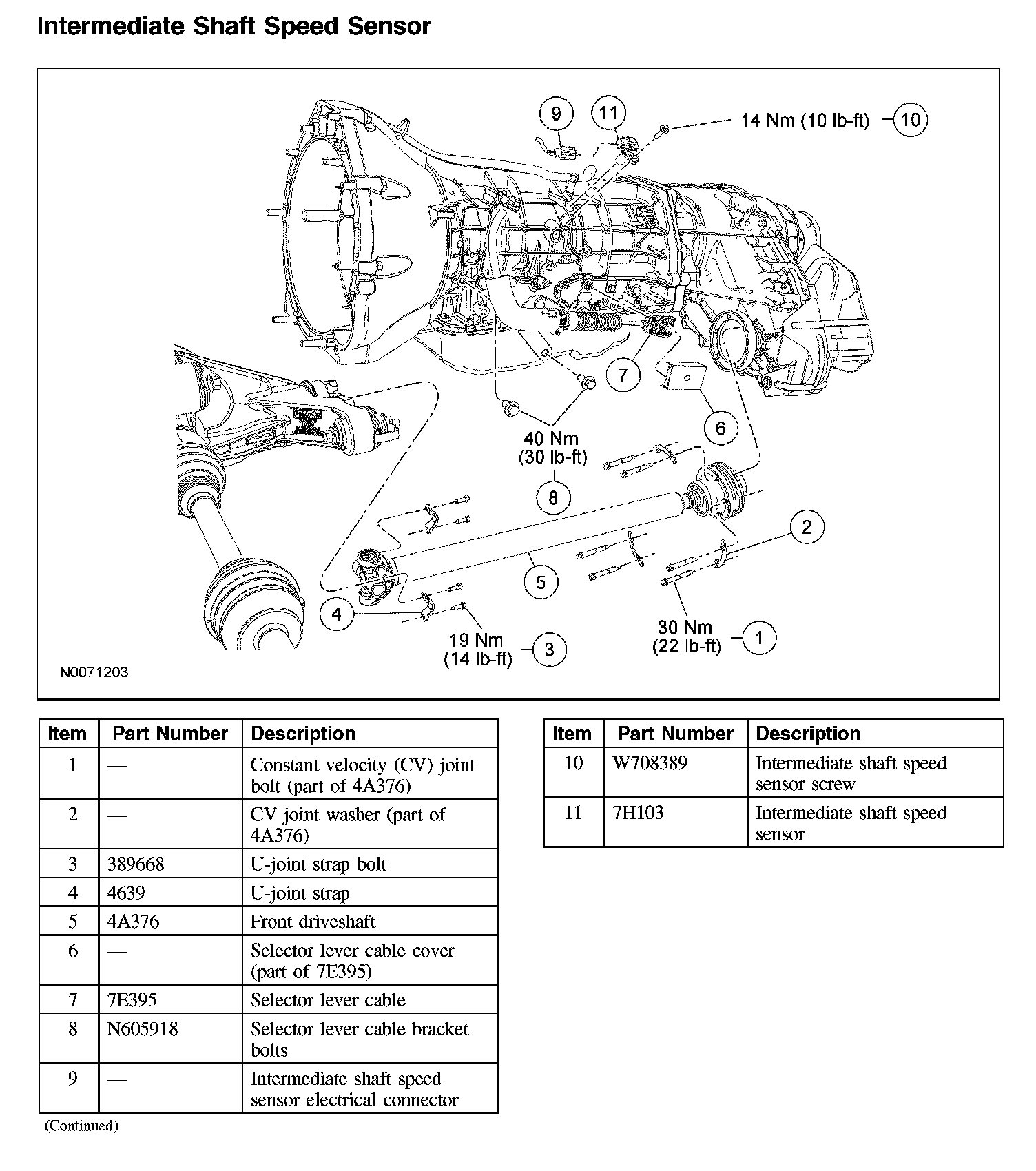 Intermediate Shaft Speed Sensor

9
11
14 Nm (10 lb-ft)
10
7
6
40 Nm
(30 lb-ft)
8
2
5
4
19 Nm
(14 lb-ft)
3
30 Nm
(22 lb-ft)
1
N0071203

| Item | Part Number | Description |
|---|---|---|
| 1 | — | Constant velocity (CV) joint bolt (part of 4A376) |
| 2 | — | CV joint washer (part of 4A376) |
| 3 | 389668 | U-joint strap bolt |
| 4 | 4639 | U-joint strap |
| 5 | 4A376 | Front driveshaft |
| 6 | — | Selector lever cable cover (part of 7E395) |
| 7 | 7E395 | Selector lever cable |
| 8 | N605918 | Selector lever cable bracket bolts |
| 9 | — | Intermediate shaft speed sensor electrical connector |

(Continued)

| Item | Part Number | Description |
|---|---|---|
| 10 | W708389 | Intermediate shaft speed sensor screw |
| 11 | 7H103 | Intermediate shaft speed sensor |