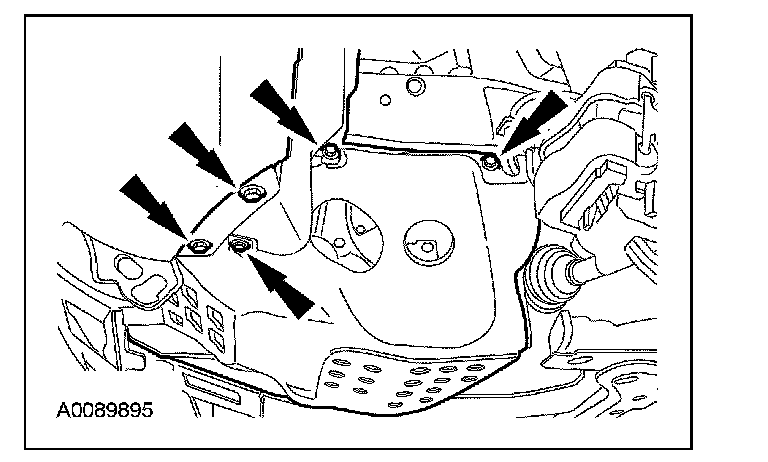 A0089895