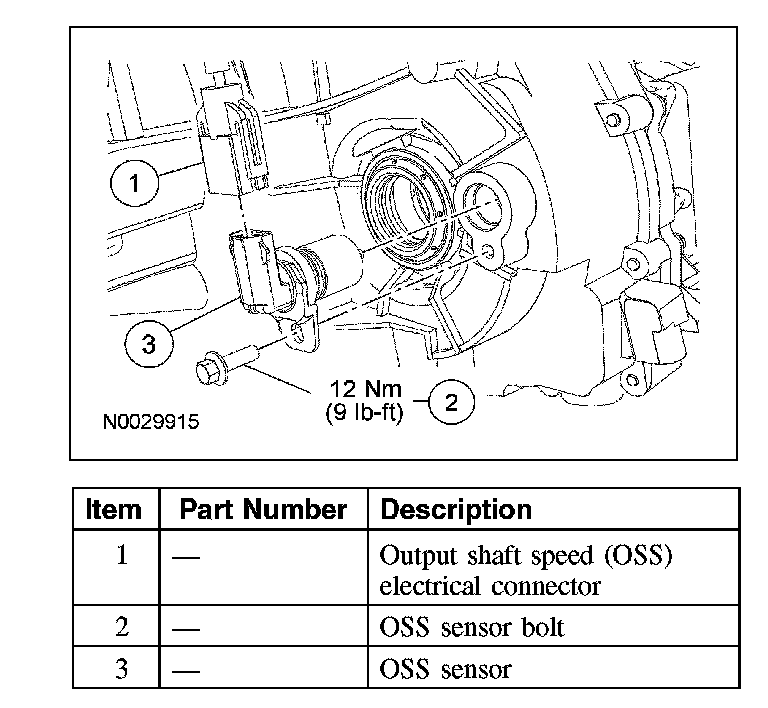 1

3

12 Nm
(9 lb-ft)

2

N0029915

| Item | Part Number | Description |
|---|---|---|
| 1 | — | Output shaft speed (OSS) electrical connector |
| 2 | — | OSS sensor bolt |
| 3 | — | OSS sensor |