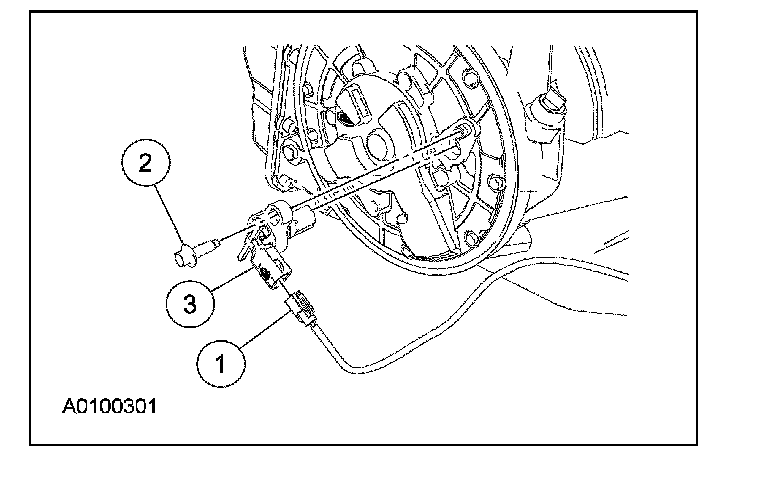 2

3

1

A0100301