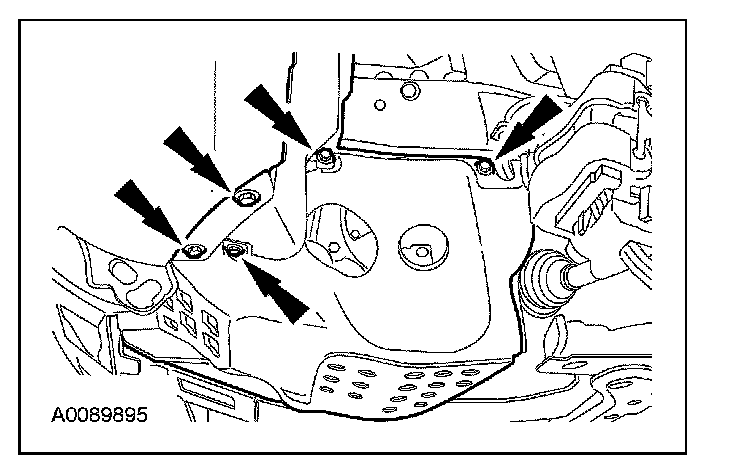 A0089895