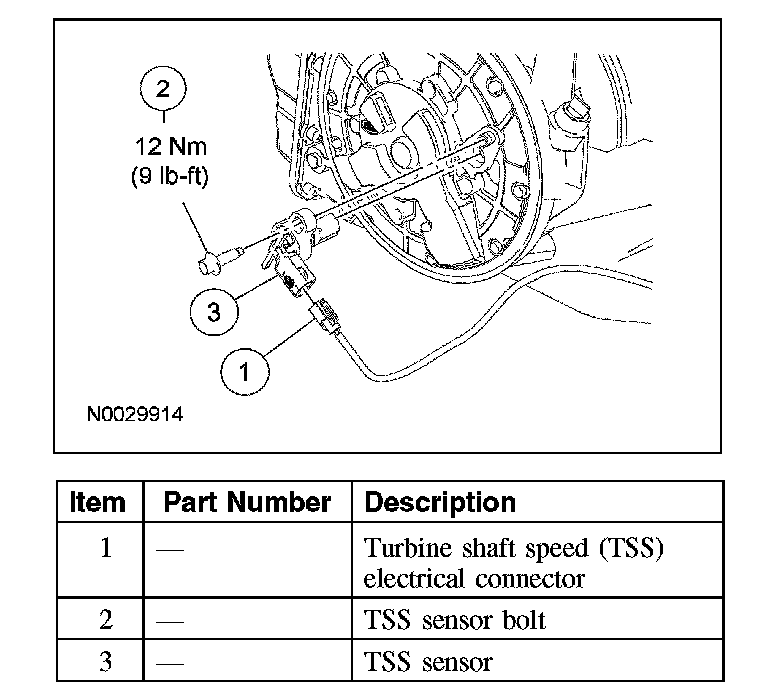 2
12 Nm
(9 lb-ft)

3

1

N0029914

| Item | Part Number | Description |
|---|---|---|
| 1 | — | Turbine shaft speed (TSS) electrical connector |
| 2 | — | TSS sensor bolt |
| 3 | — | TSS sensor |