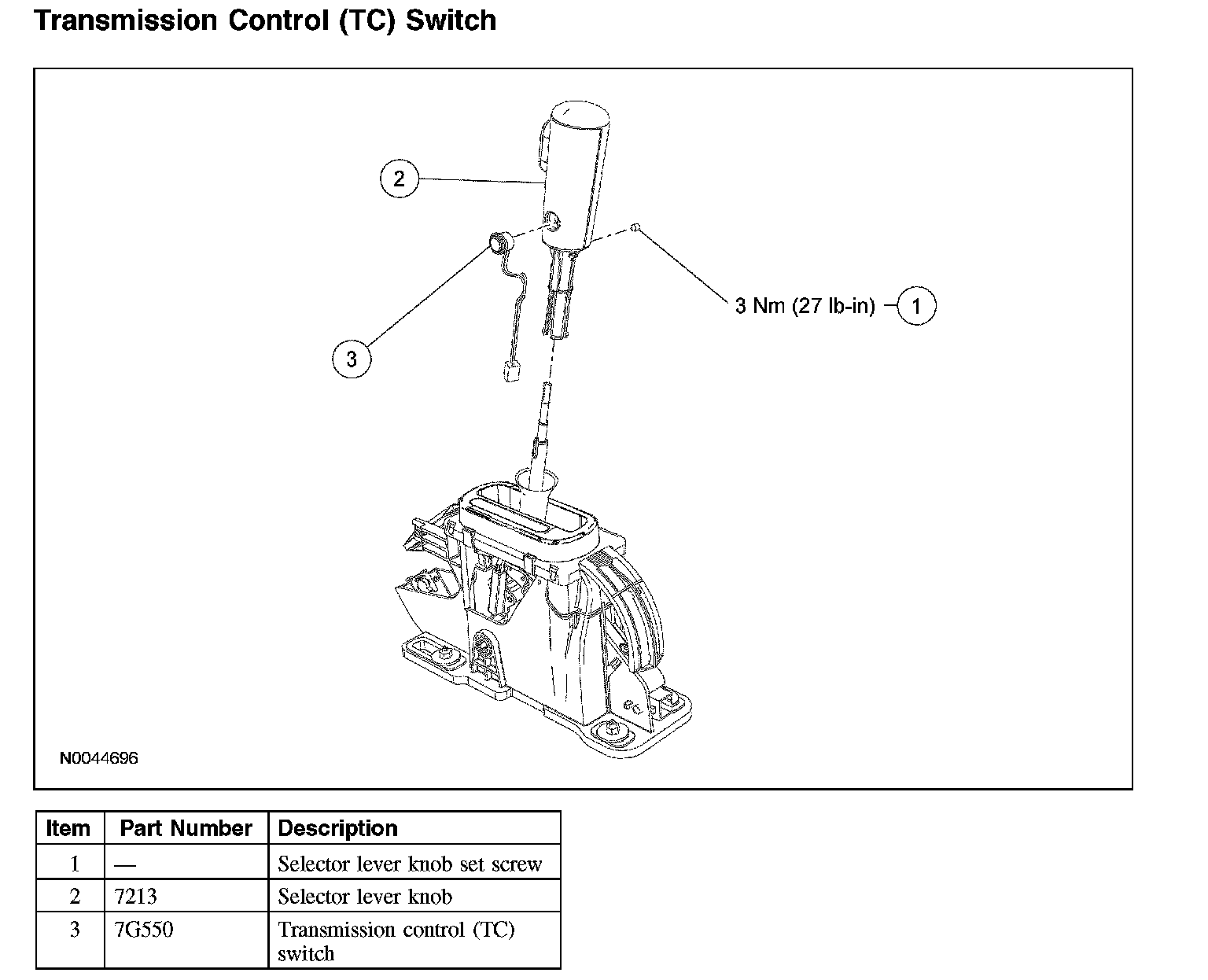 Transmission Control (TC) Switch

2

3

3 Nm (27 lb-in)

1

N0044696

| Item | Part Number | Description |
|---|---|---|
| 1 | — | Selector lever knob set screw |
| 2 | 7213 | Selector lever knob |
| 3 | 7G550 | Transmission control (TC) switch |