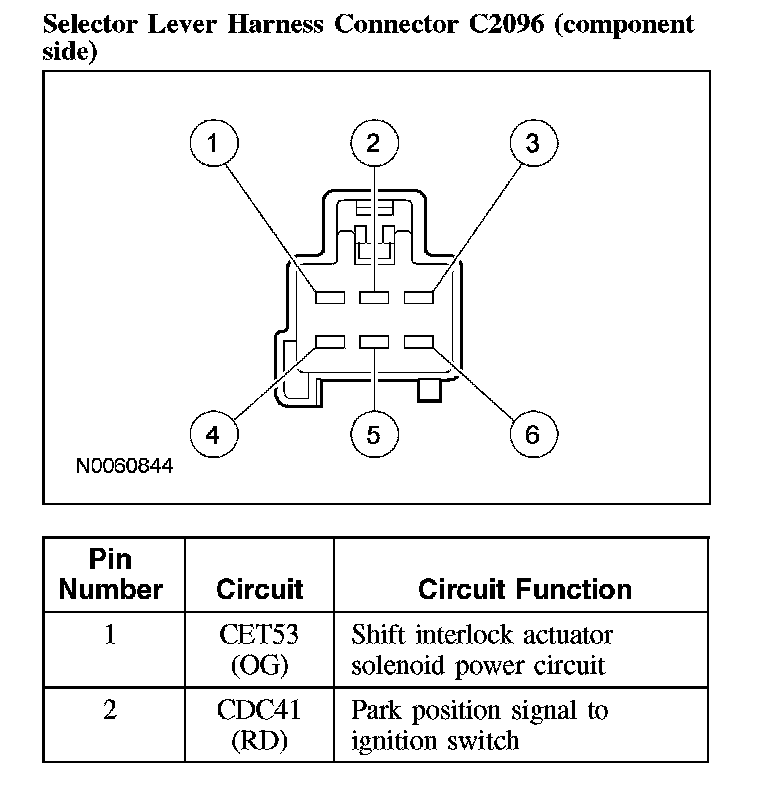 Selector Lever Harness Connector C2096 (component side)

1
2
3
4
5
6
N0060844

| Pin Number | Circuit | Circuit Function |
|---|---|---|
| 1 | CET53 (OG) | Shift interlock actuator solenoid power circuit |
| 2 | CDC41 (RD) | Park position signal to ignition switch |