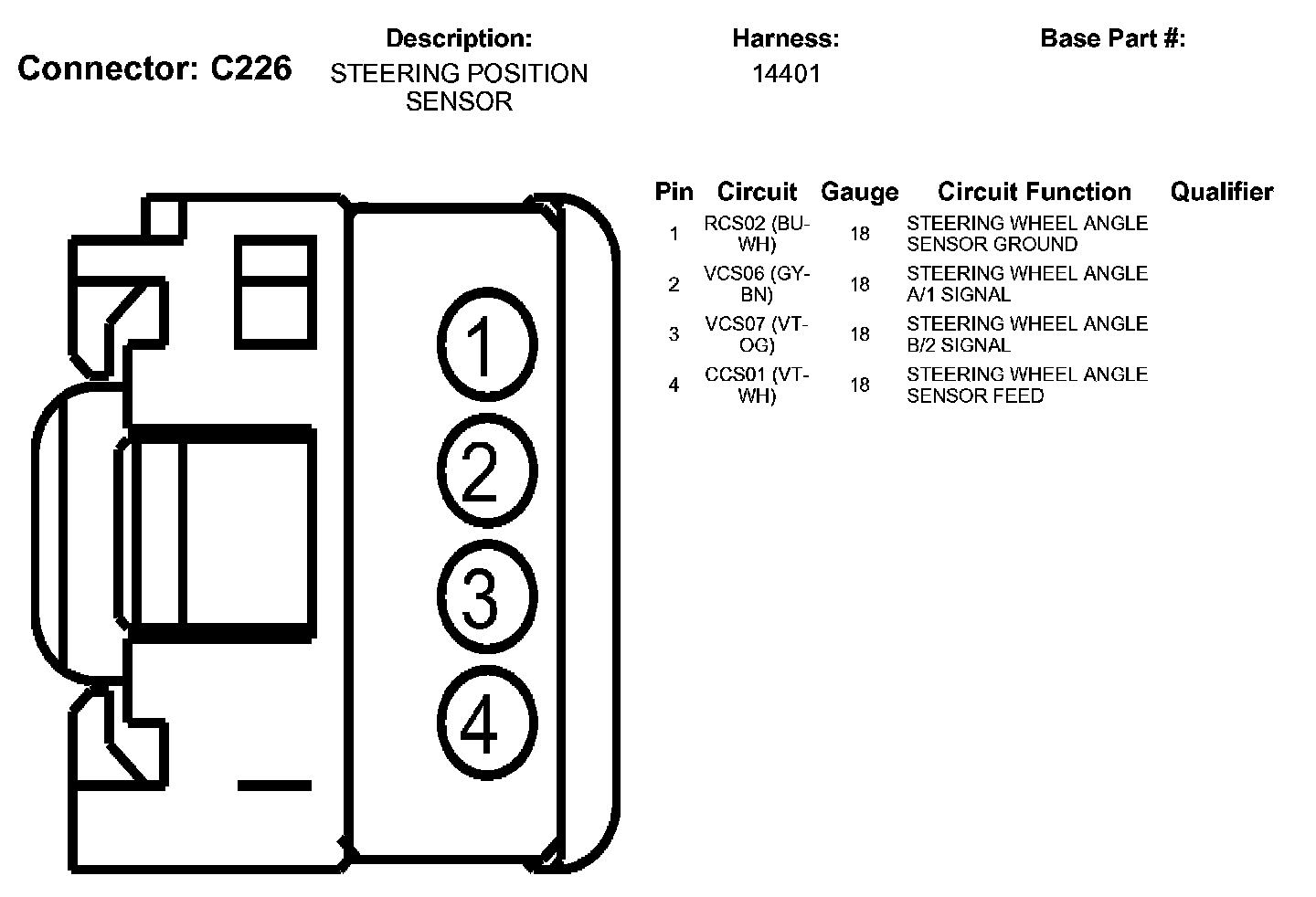 Connector: C226

Description:
STEERING POSITION SENSOR

Harness:
14401

Base Part #:

1
2
3
4

| Pin | Circuit | Gauge | Circuit Function | Qualifier |
|---|---|---|---|---|
| 1 | RCS02 (BU-WH) | 18 | STEERING WHEEL ANGLE SENSOR GROUND | |
| 2 | VCS06 (GY-BN) | 18 | STEERING WHEEL ANGLE A/1 SIGNAL | |
| 3 | VCS07 (VT-OG) | 18 | STEERING WHEEL ANGLE B/2 SIGNAL | |
| 4 | CCS01 (VT-WH) | 18 | STEERING WHEEL ANGLE SENSOR FEED | |