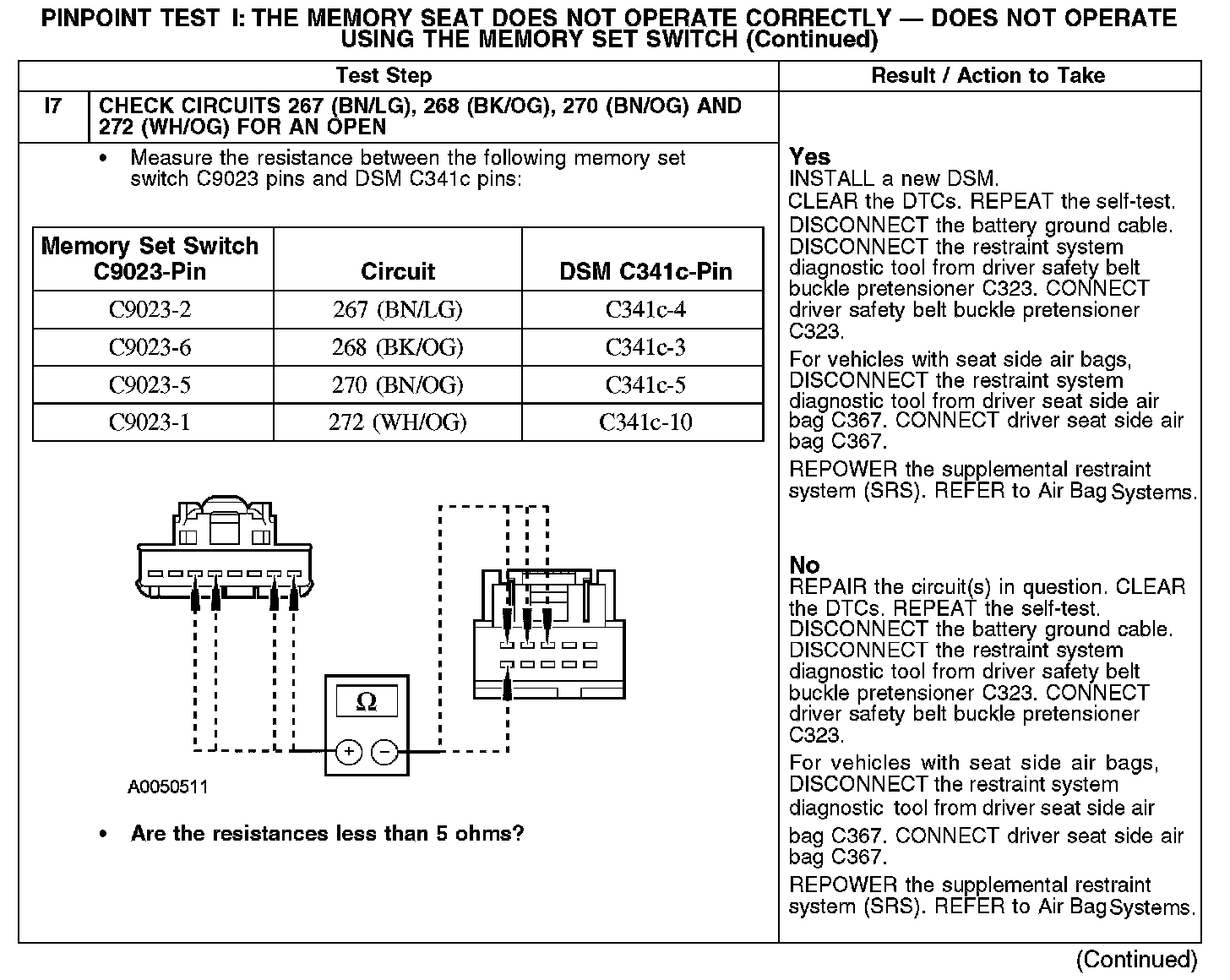 PINPOINT TEST I: THE MEMORY SEAT DOES NOT OPERATE CORRECTLY — DOES NOT OPERATE USING THE MEMORY SET SWITCH (Continued)

| Test Step | Result / Action to Take |
|---|---|
| I7 CHECK CIRCUITS 267 (BN/LG), 268 (BK/OG), 270 (BN/OG) AND 272 (WH/OG) FOR AN OPEN | |

• Measure the resistance between the following memory set switch C9023 pins and DSM C341c pins:

| Memory Set Switch C9023-Pin | Circuit | DSM C341c-Pin |
|---|---|---|
| C9023-2 | 267 (BN/LG) | C341c-4 |
| C9023-6 | 268 (BK/OG) | C341c-3 |
| C9023-5 | 270 (BN/OG) | C341c-5 |
| C9023-1 | 272 (WH/OG) | C341c-10 |

Ω
+ −
A0050511

• Are the resistances less than 5 ohms?

Yes
INSTALL a new DSM.
CLEAR the DTCs. REPEAT the self-test.
DISCONNECT the battery ground cable. DISCONNECT the restraint system diagnostic tool from driver safety belt buckle pretensioner C323. CONNECT driver safety belt buckle pretensioner C323.
For vehicles with seat side air bags, DISCONNECT the restraint system diagnostic tool from driver seat side air bag C367. CONNECT driver seat side air bag C367.
REPOWER the supplemental restraint system (SRS). REFER to Air Bag Systems.

No
REPAIR the circuit(s) in question. CLEAR the DTCs. REPEAT the self-test. DISCONNECT the battery ground cable. DISCONNECT the restraint system diagnostic tool from driver safety belt buckle pretensioner C323. CONNECT driver safety belt buckle pretensioner C323.
For vehicles with seat side air bags, DISCONNECT the restraint system diagnostic tool from driver seat side air bag C367. CONNECT driver seat side air bag C367.
REPOWER the supplemental restraint system (SRS). REFER to Air Bag Systems.

(Continued)