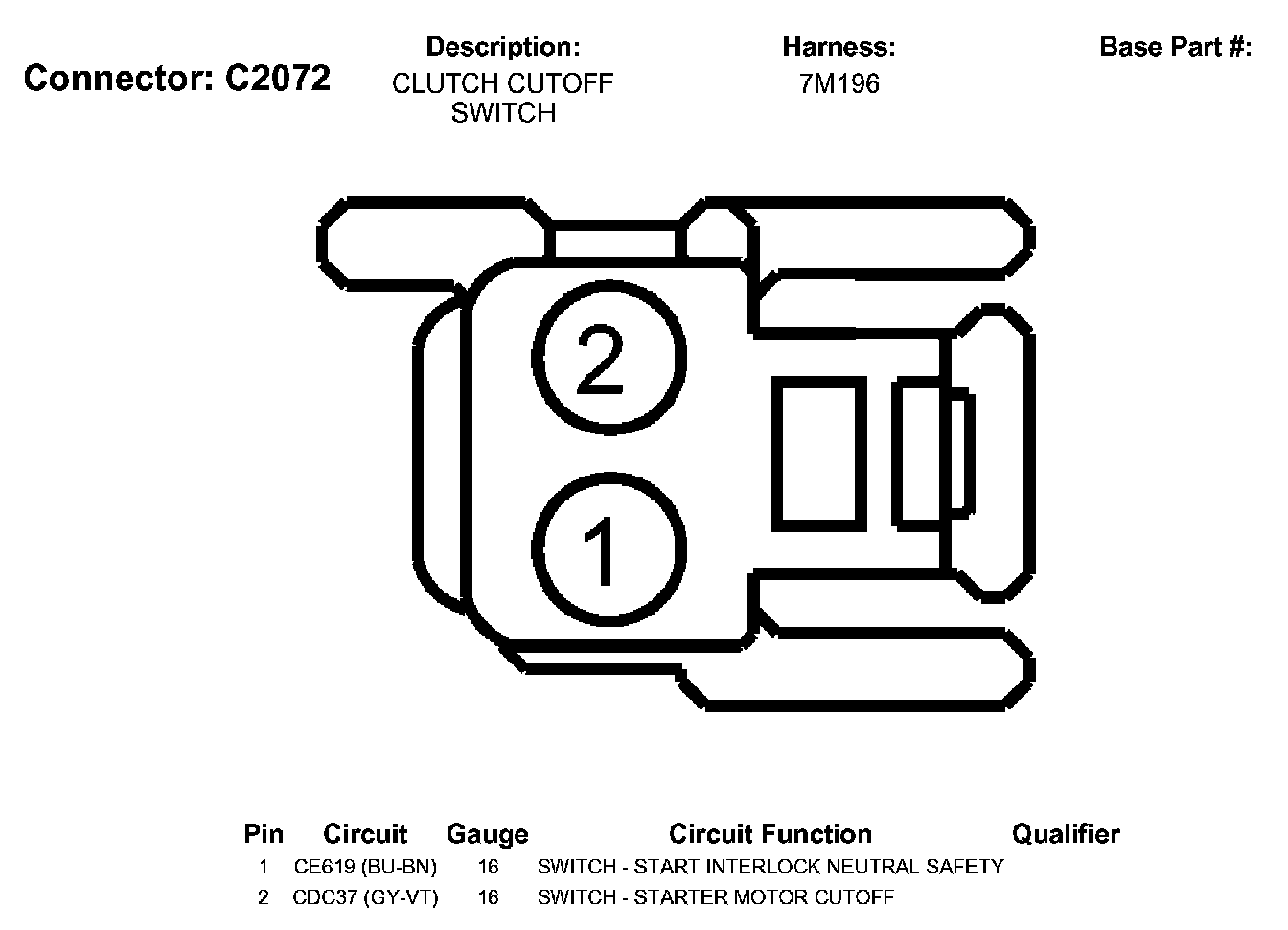 Connector: C2072

Description:
CLUTCH CUTOFF SWITCH

Harness:
7M196

Base Part #:

2

1

| Pin | Circuit | Gauge | Circuit Function | Qualifier |
|---|---|---|---|---|
| 1 | CE619 (BU-BN) | 16 | SWITCH - START INTERLOCK NEUTRAL SAFETY | |
| 2 | CDC37 (GY-VT) | 16 | SWITCH - STARTER MOTOR CUTOFF | |