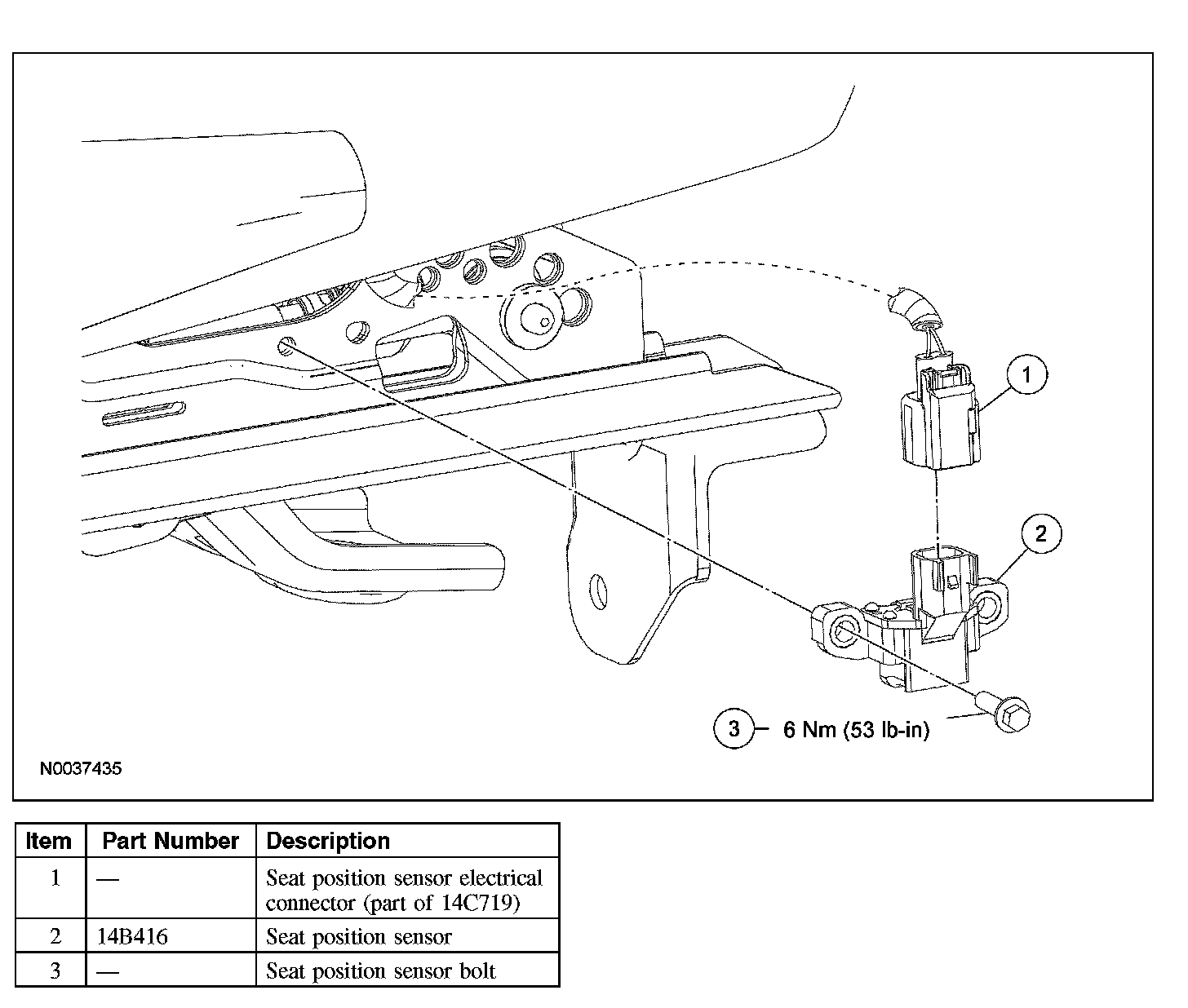 1

2

3 6 Nm (53 lb-in)

N0037435

| Item | Part Number | Description |
|---|---|---|
| 1 | — | Seat position sensor electrical connector (part of 14C719) |
| 2 | 14B416 | Seat position sensor |
| 3 | — | Seat position sensor bolt |