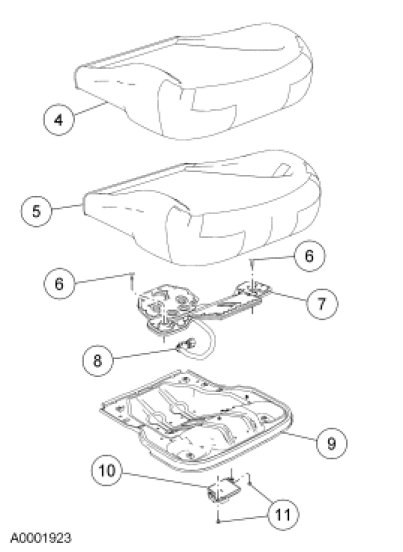 4

5

6

6

7

8

9

10

11

A0001923