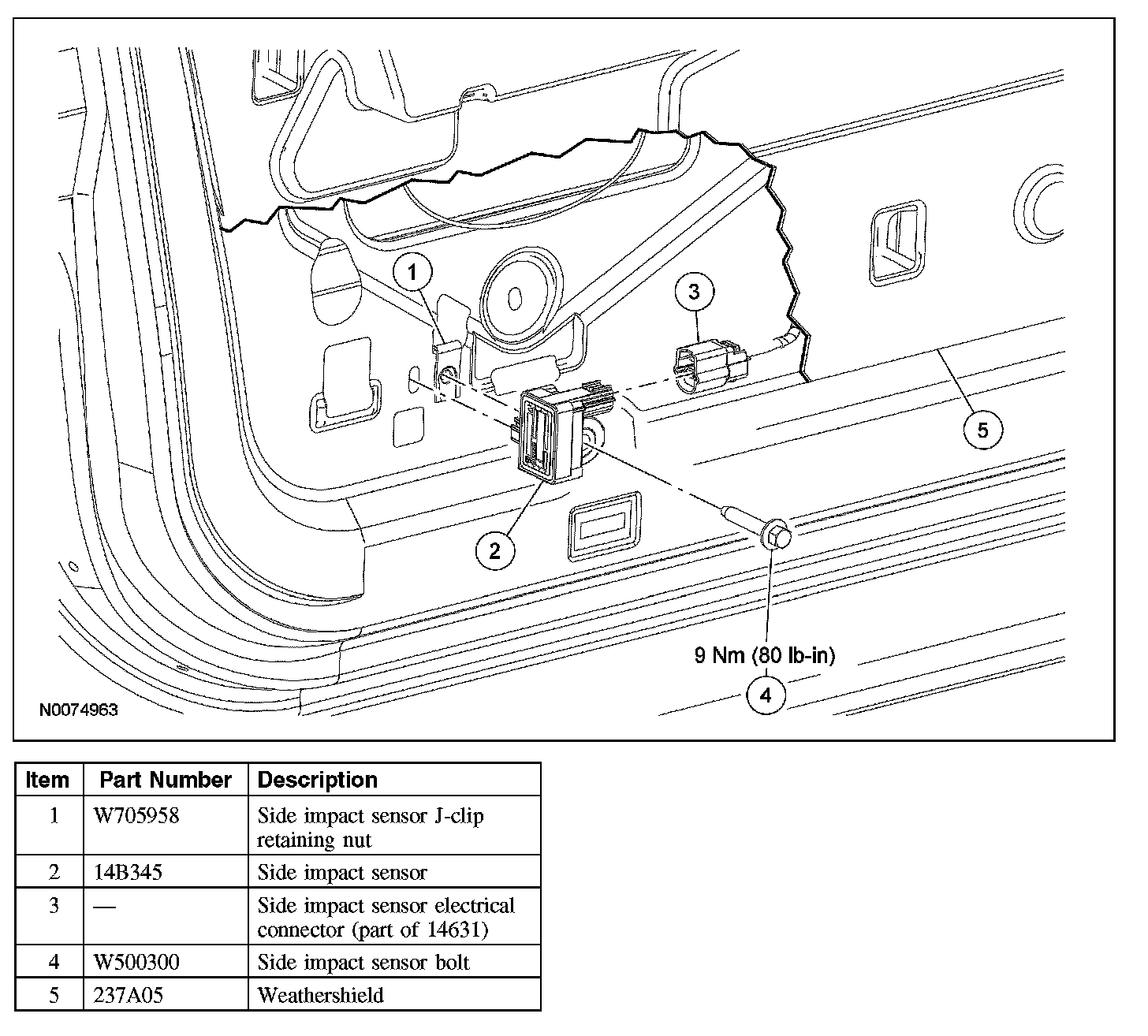 1

3

5

2

9 Nm (80 lb-in)

4

N0074963

| Item | Part Number | Description |
|---|---|---|
| 1 | W705958 | Side impact sensor J-clip retaining nut |
| 2 | 14B345 | Side impact sensor |
| 3 | — | Side impact sensor electrical connector (part of 14631) |
| 4 | W500300 | Side impact sensor bolt |
| 5 | 237A05 | Weathershield |