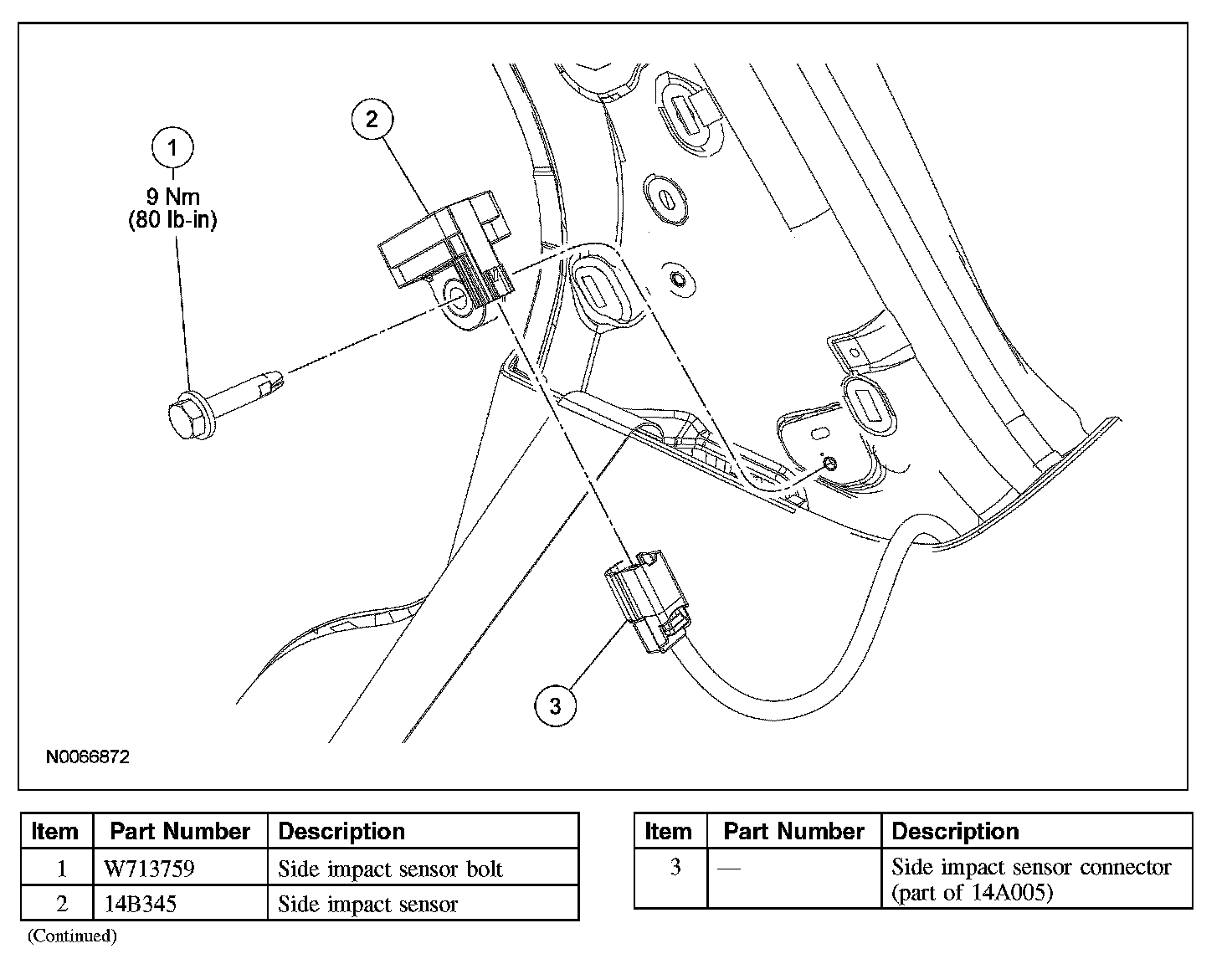 1
9 Nm
(80 lb-in)

2

3

N0066872

| Item | Part Number | Description |
|---|---|---|
| 1 | W713759 | Side impact sensor bolt |
| 2 | 14B345 | Side impact sensor |

(Continued)

| Item | Part Number | Description |
|---|---|---|
| 3 | — | Side impact sensor connector (part of 14A005) |