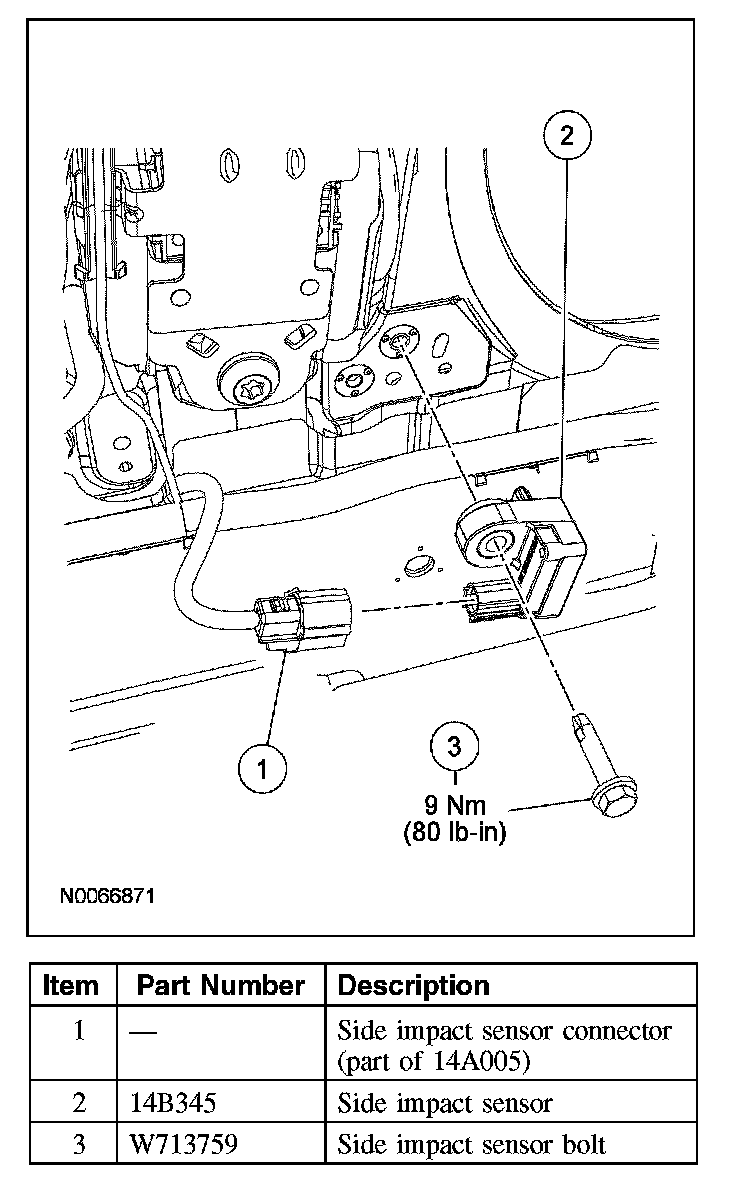 2

1

3
9 Nm
(80 lb-in)

N0066871

| Item | Part Number | Description |
|---|---|---|
| 1 | — | Side impact sensor connector (part of 14A005) |
| 2 | 14B345 | Side impact sensor |
| 3 | W713759 | Side impact sensor bolt |