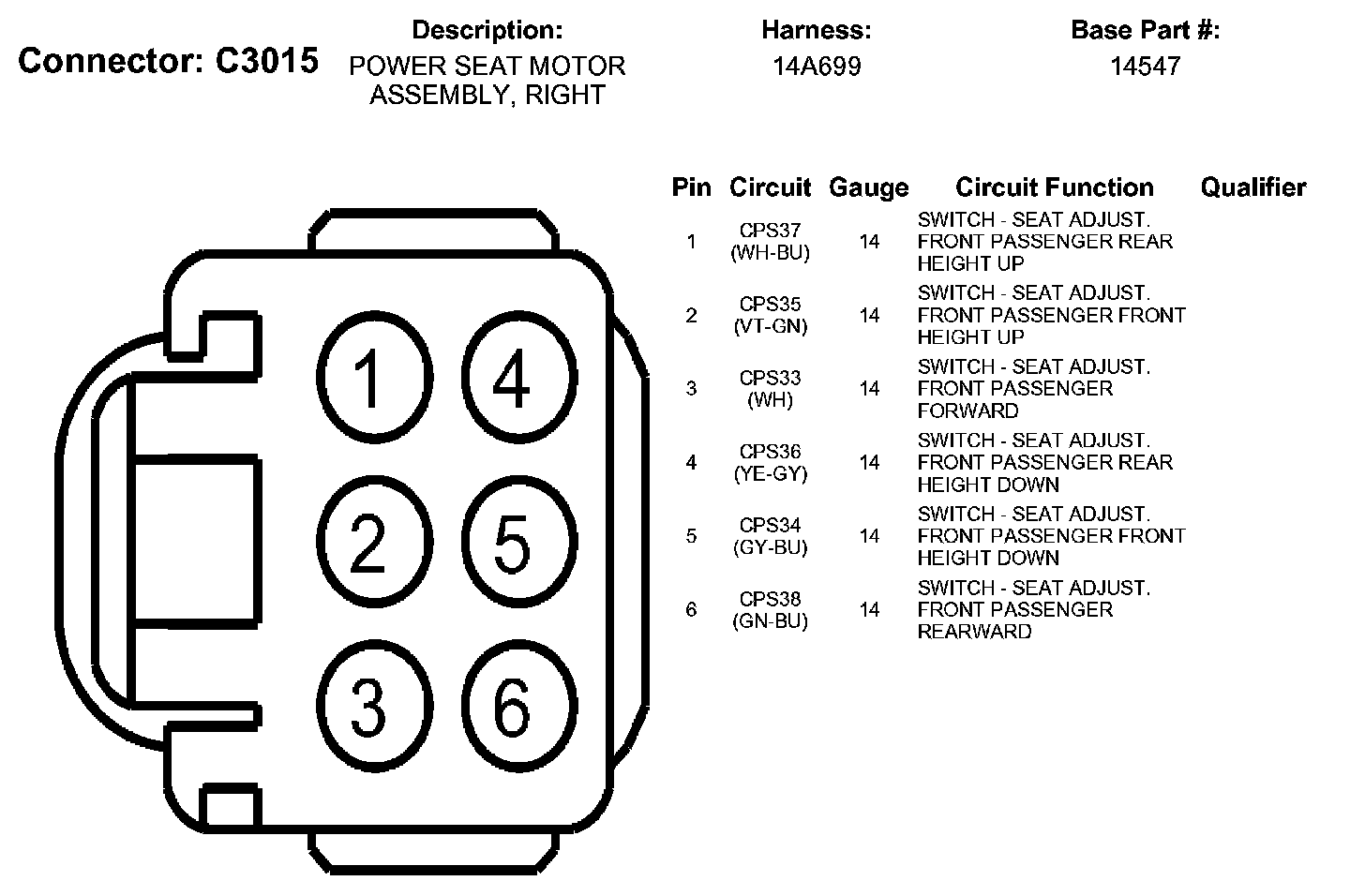 Connector: C3015

Description:
POWER SEAT MOTOR ASSEMBLY, RIGHT

Harness:
14A699

Base Part #:
14547

1 4 2 5 3 6

| Pin | Circuit | Gauge | Circuit Function | Qualifier |
|---|---|---|---|---|
| 1 | CPS37 (WH-BU) | 14 | SWITCH - SEAT ADJUST. FRONT PASSENGER REAR HEIGHT UP | |
| 2 | CPS35 (VT-GN) | 14 | SWITCH - SEAT ADJUST. FRONT PASSENGER FRONT HEIGHT UP | |
| 3 | CPS33 (WH) | 14 | SWITCH - SEAT ADJUST. FRONT PASSENGER FORWARD | |
| 4 | CPS36 (YE-GY) | 14 | SWITCH - SEAT ADJUST. FRONT PASSENGER REAR HEIGHT DOWN | |
| 5 | CPS34 (GY-BU) | 14 | SWITCH - SEAT ADJUST. FRONT PASSENGER FRONT HEIGHT DOWN | |
| 6 | CPS38 (GN-BU) | 14 | SWITCH - SEAT ADJUST. FRONT PASSENGER REARWARD | |