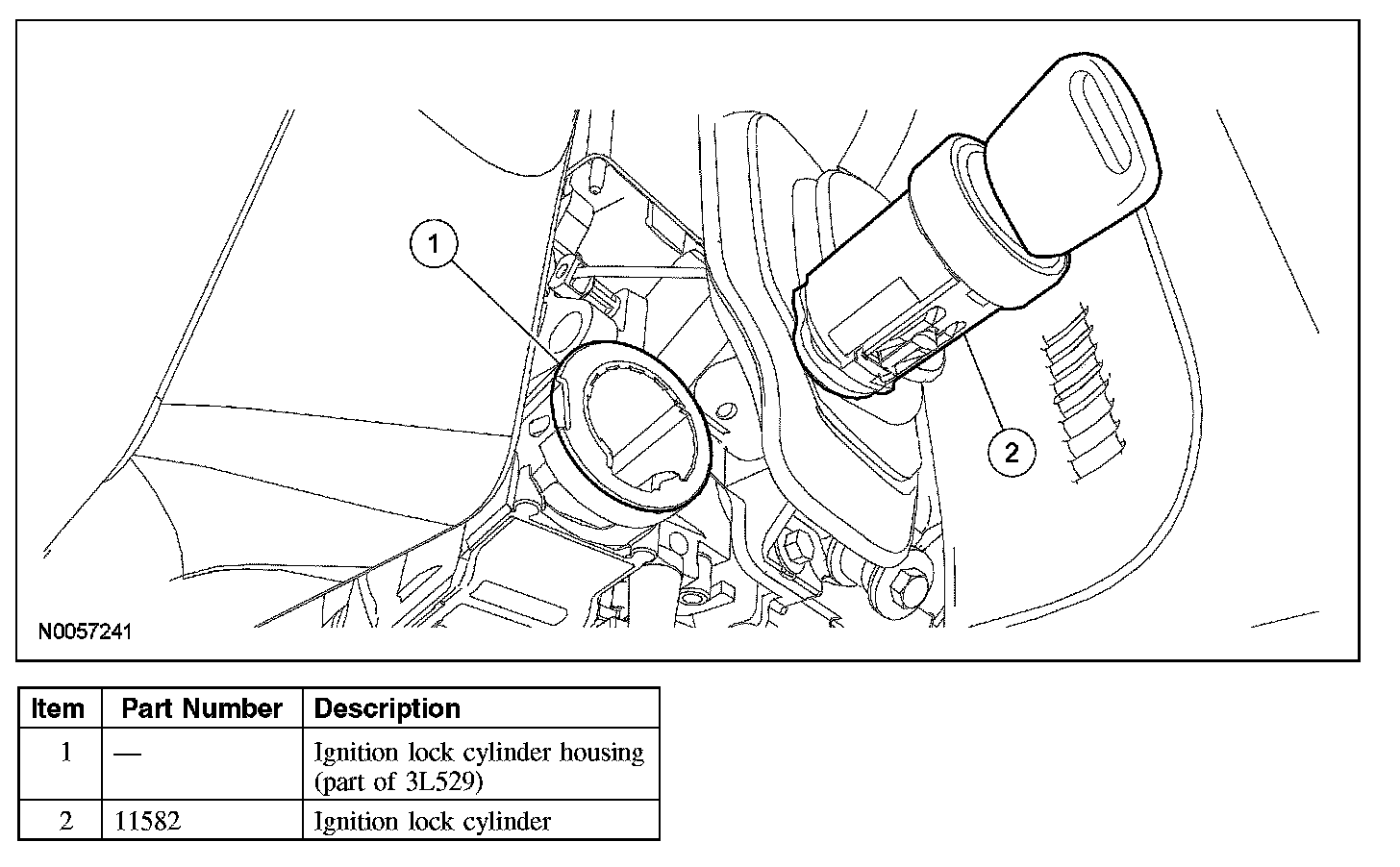 1

2

N0057241

| Item | Part Number | Description |
|---|---|---|
| 1 | — | Ignition lock cylinder housing (part of 3L529) |
| 2 | 11582 | Ignition lock cylinder |