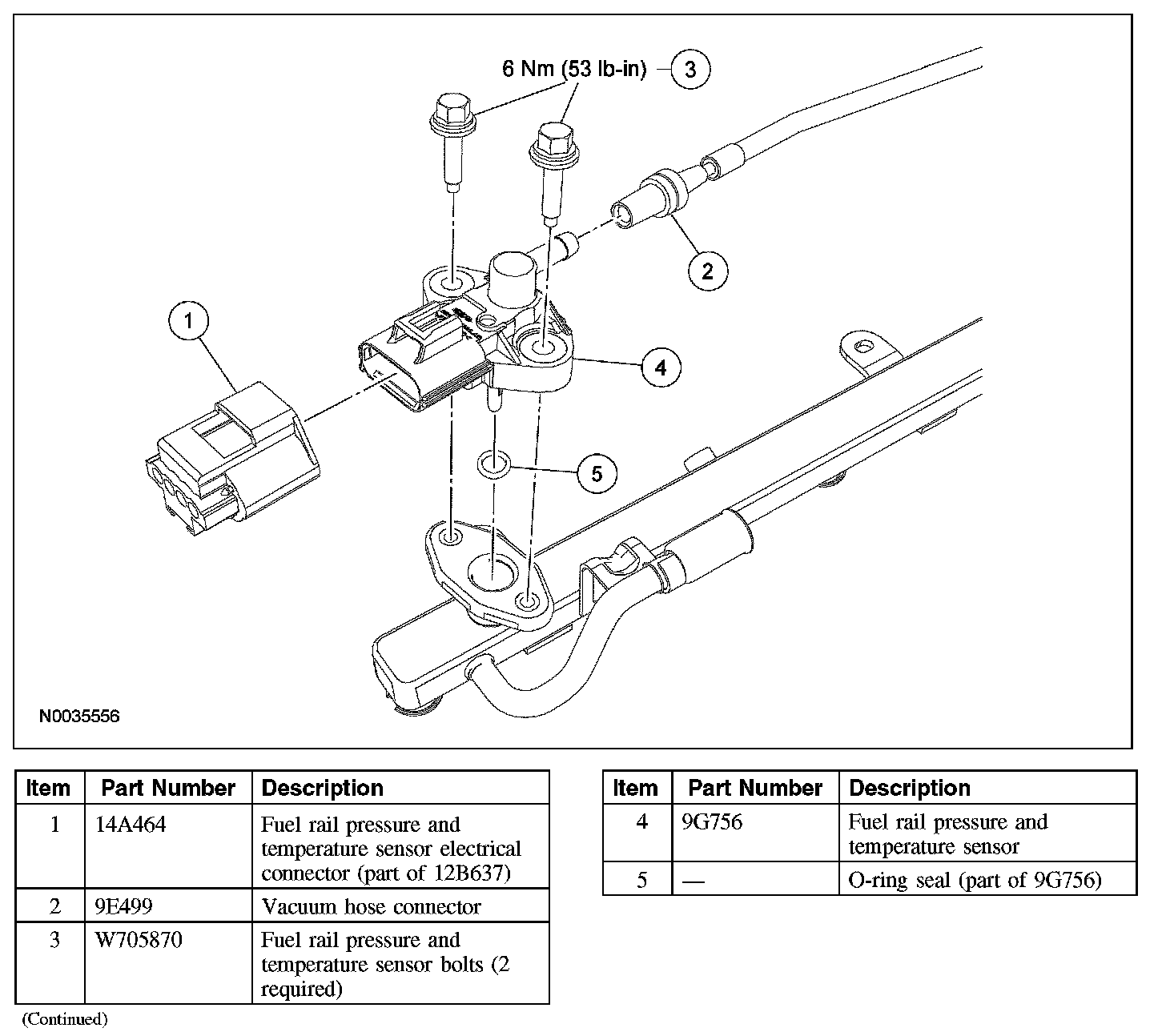 6 Nm (53 lb-in)
3
2
1
4
5
N0035556

| Item | Part Number | Description |
|---|---|---|
| 1 | 14A464 | Fuel rail pressure and temperature sensor electrical connector (part of 12B637) |
| 2 | 9E499 | Vacuum hose connector |
| 3 | W705870 | Fuel rail pressure and temperature sensor bolts (2 required) |

(Continued)

| Item | Part Number | Description |
|---|---|---|
| 4 | 9G756 | Fuel rail pressure and temperature sensor |
| 5 | — | O-ring seal (part of 9G756) |