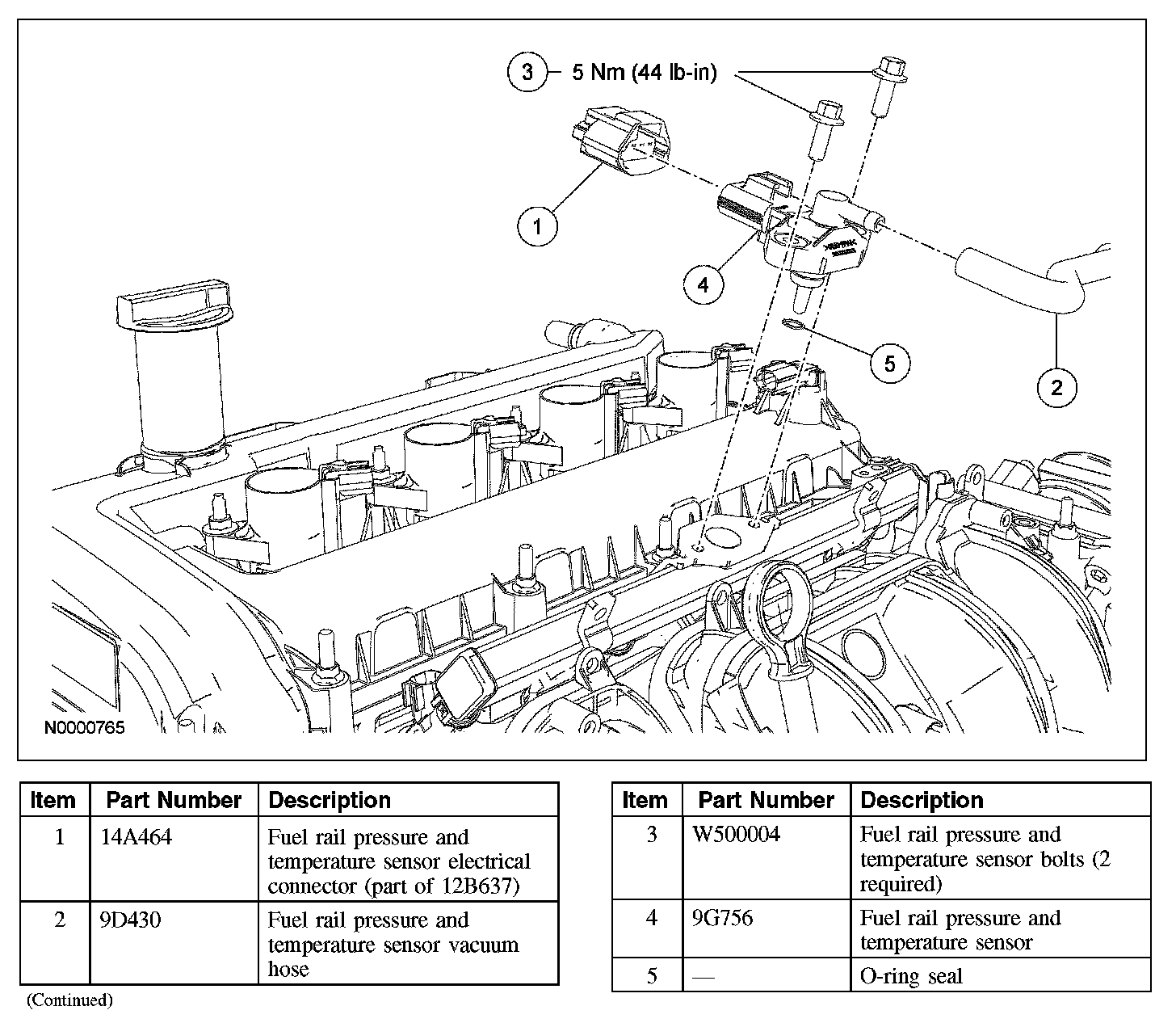 3 5 Nm (44 lb-in)

1

4

5

2

N0000765

| Item | Part Number | Description |
|---|---|---|
| 1 | 14A464 | Fuel rail pressure and temperature sensor electrical connector (part of 12B637) |
| 2 | 9D430 | Fuel rail pressure and temperature sensor vacuum hose |

(Continued)

| Item | Part Number | Description |
|---|---|---|
| 3 | W500004 | Fuel rail pressure and temperature sensor bolts (2 required) |
| 4 | 9G756 | Fuel rail pressure and temperature sensor |
| 5 | — | O-ring seal |