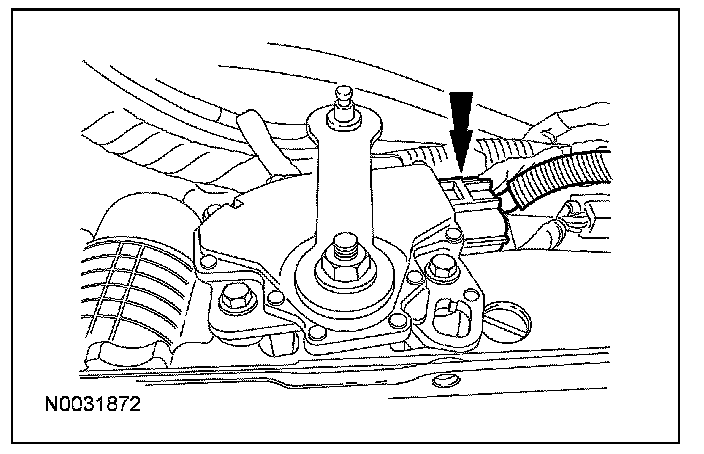 N0031872