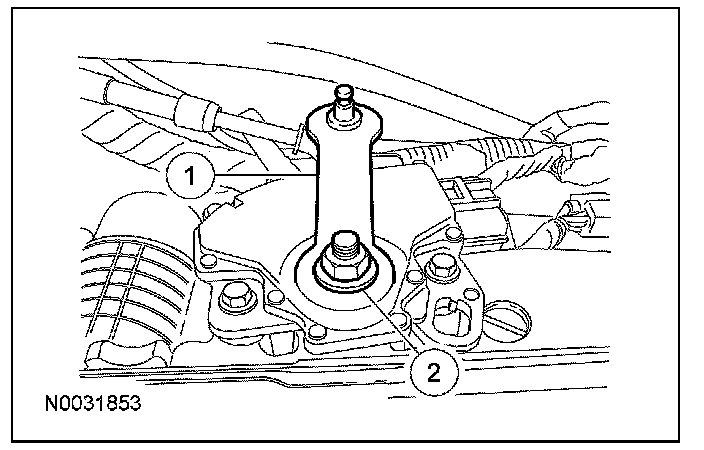 1
2
N0031853