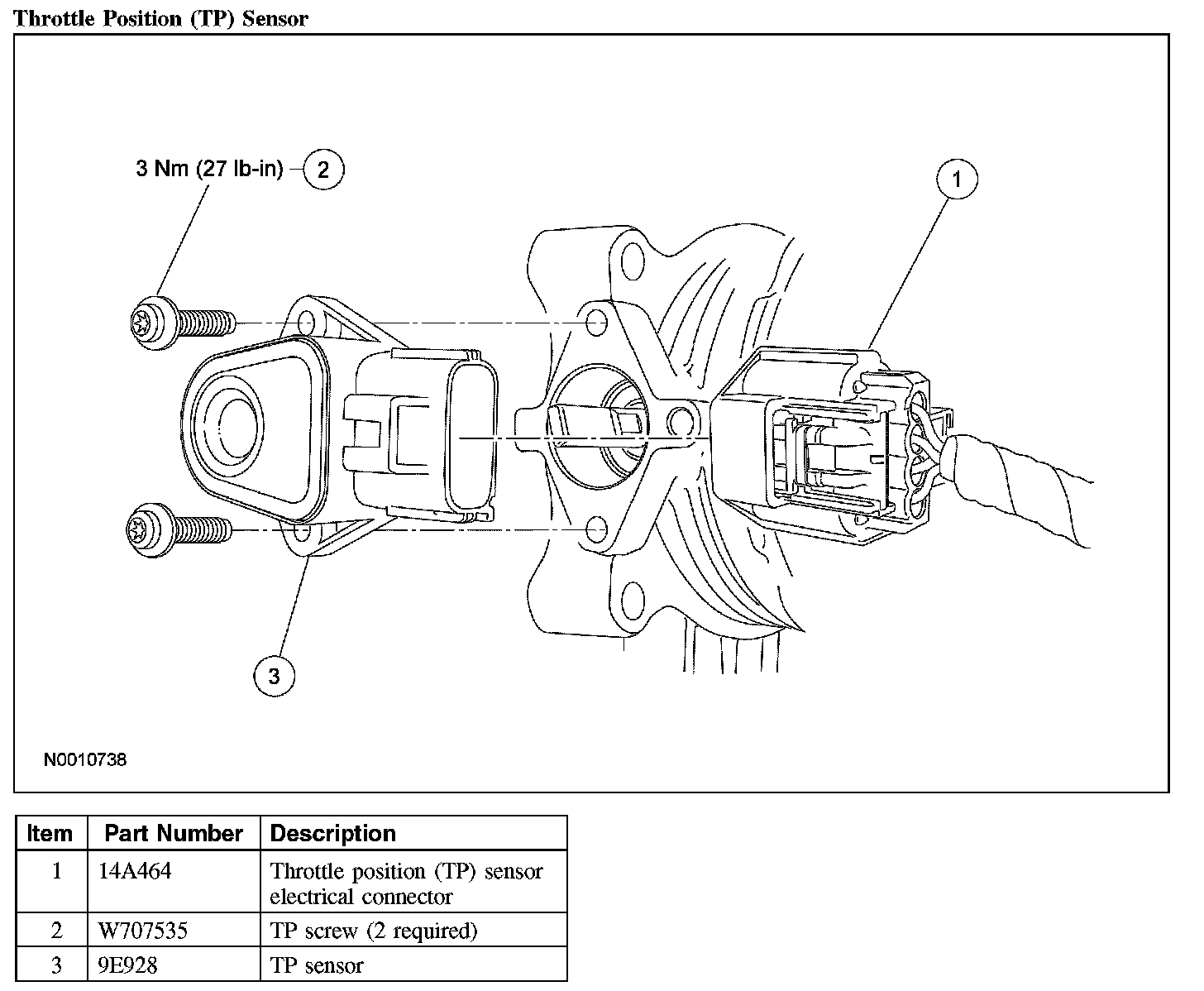 Throttle Position (TP) Sensor

3 Nm (27 lb-in) 2

1

3

N0010738

| Item | Part Number | Description |
|---|---|---|
| 1 | 14A464 | Throttle position (TP) sensor electrical connector |
| 2 | W707535 | TP screw (2 required) |
| 3 | 9E928 | TP sensor |