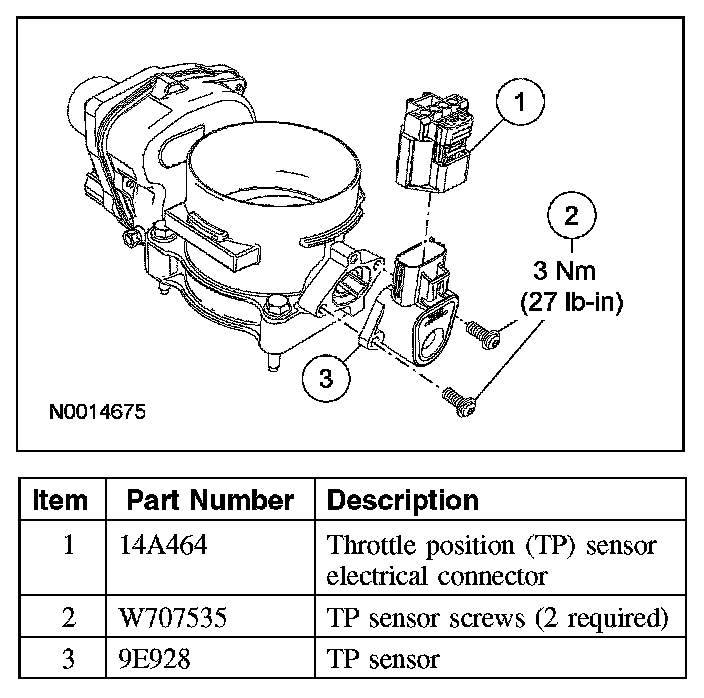 1

2

3 Nm
(27 lb-in)

3

N0014675

| Item | Part Number | Description |
|---|---|---|
| 1 | 14A464 | Throttle position (TP) sensor electrical connector |
| 2 | W707535 | TP sensor screws (2 required) |
| 3 | 9E928 | TP sensor |