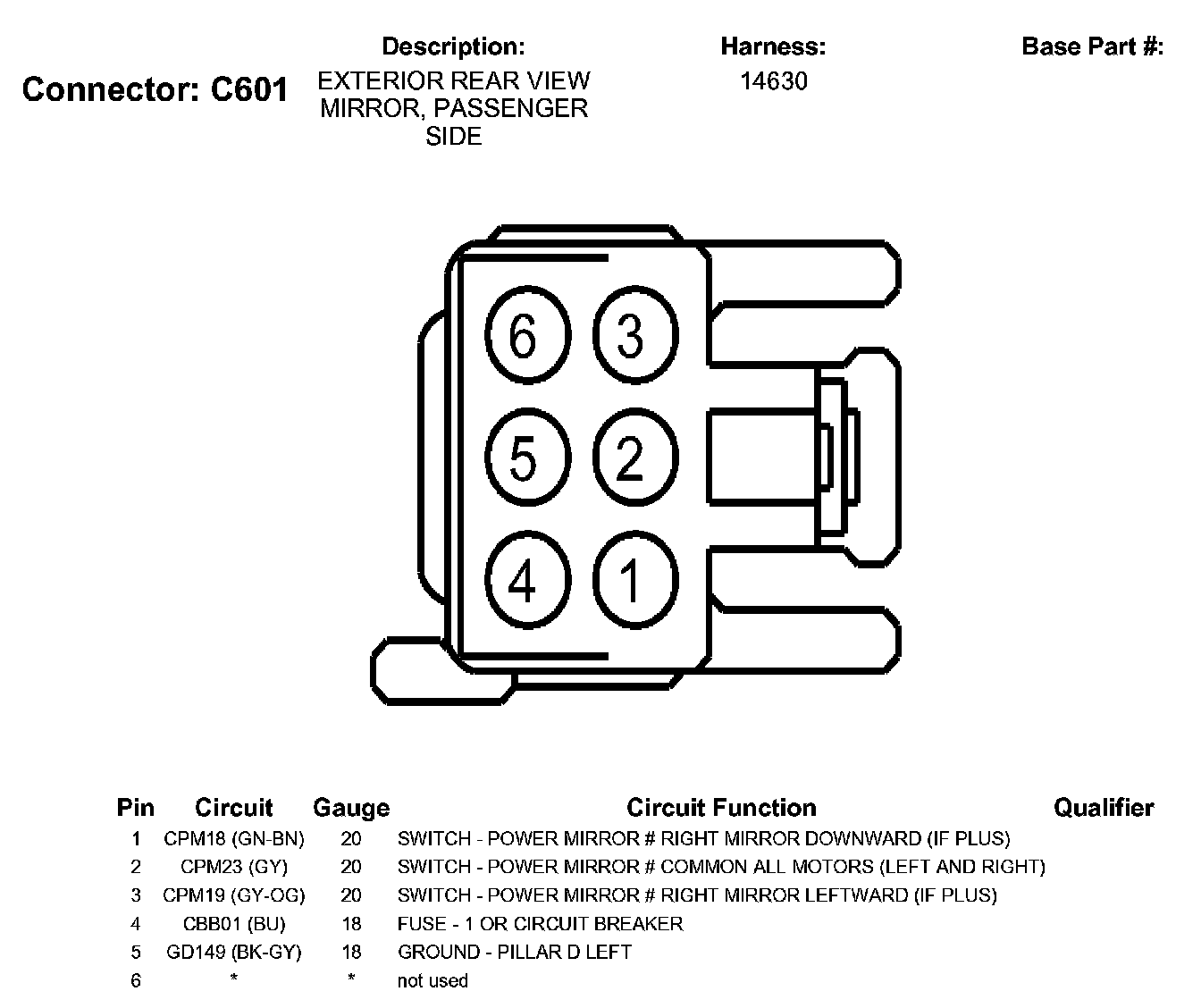 Connector: C601

Description:
EXTERIOR REAR VIEW MIRROR, PASSENGER SIDE

Harness:
14630

Base Part #:

6 3
5 2
4 1

| Pin | Circuit | Gauge | Circuit Function | Qualifier |
|---|---|---|---|---|
| 1 | CPM18 (GN-BN) | 20 | SWITCH - POWER MIRROR # RIGHT MIRROR DOWNWARD (IF PLUS) | |
| 2 | CPM23 (GY) | 20 | SWITCH - POWER MIRROR # COMMON ALL MOTORS (LEFT AND RIGHT) | |
| 3 | CPM19 (GY-OG) | 20 | SWITCH - POWER MIRROR # RIGHT MIRROR LEFTWARD (IF PLUS) | |
| 4 | CBB01 (BU) | 18 | FUSE - 1 OR CIRCUIT BREAKER | |
| 5 | GD149 (BK-GY) | 18 | GROUND - PILLAR D LEFT | |
| 6 | * | * | not used | |