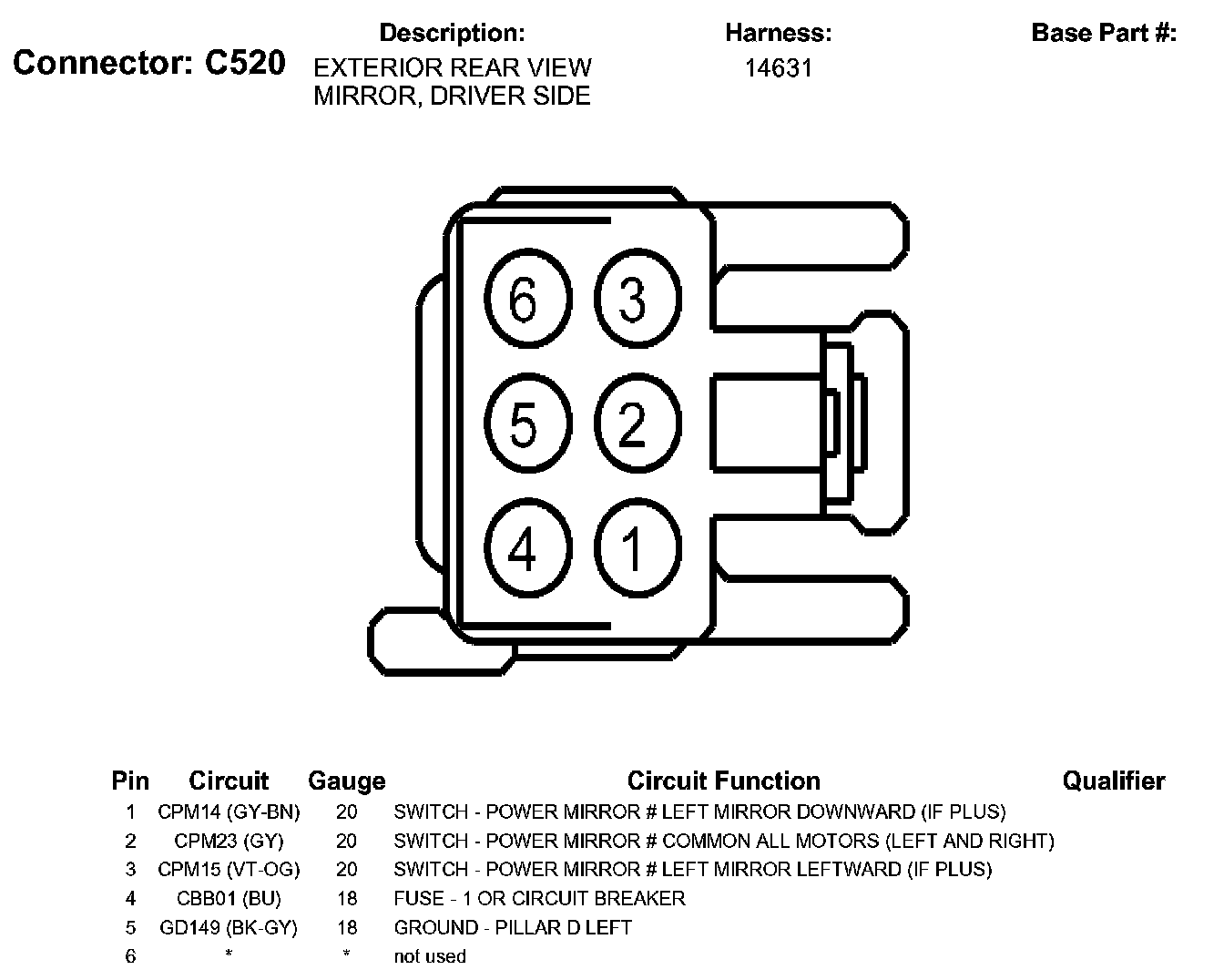 Connector: C520

Description:
EXTERIOR REAR VIEW MIRROR, DRIVER SIDE

Harness:
14631

Base Part #:

6 3
5 2
4 1

| Pin | Circuit | Gauge | Circuit Function | Qualifier |
|---|---|---|---|---|
| 1 | CPM14 (GY-BN) | 20 | SWITCH - POWER MIRROR # LEFT MIRROR DOWNWARD (IF PLUS) | |
| 2 | CPM23 (GY) | 20 | SWITCH - POWER MIRROR # COMMON ALL MOTORS (LEFT AND RIGHT) | |
| 3 | CPM15 (VT-OG) | 20 | SWITCH - POWER MIRROR # LEFT MIRROR LEFTWARD (IF PLUS) | |
| 4 | CBB01 (BU) | 18 | FUSE - 1 OR CIRCUIT BREAKER | |
| 5 | GD149 (BK-GY) | 18 | GROUND - PILLAR D LEFT | |
| 6 | * | * | not used | |