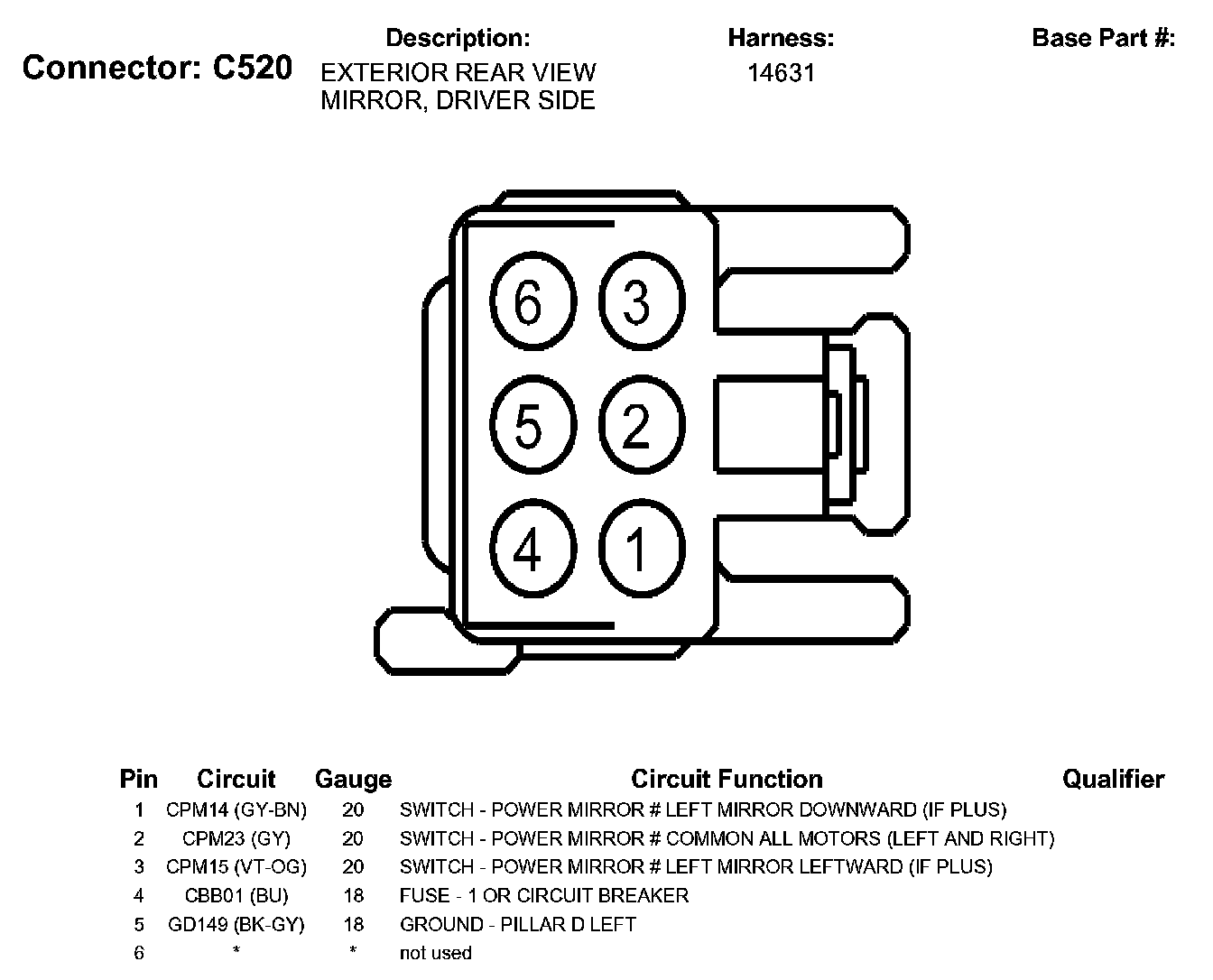 Connector: C520

Description:
EXTERIOR REAR VIEW MIRROR, DRIVER SIDE

Harness:
14631

Base Part #:

6 3
5 2
4 1

| Pin | Circuit | Gauge | Circuit Function | Qualifier |
|---|---|---|---|---|
| 1 | CPM14 (GY-BN) | 20 | SWITCH - POWER MIRROR # LEFT MIRROR DOWNWARD (IF PLUS) | |
| 2 | CPM23 (GY) | 20 | SWITCH - POWER MIRROR # COMMON ALL MOTORS (LEFT AND RIGHT) | |
| 3 | CPM15 (VT-OG) | 20 | SWITCH - POWER MIRROR # LEFT MIRROR LEFTWARD (IF PLUS) | |
| 4 | CBB01 (BU) | 18 | FUSE - 1 OR CIRCUIT BREAKER | |
| 5 | GD149 (BK-GY) | 18 | GROUND - PILLAR D LEFT | |
| 6 | * | * | not used | |