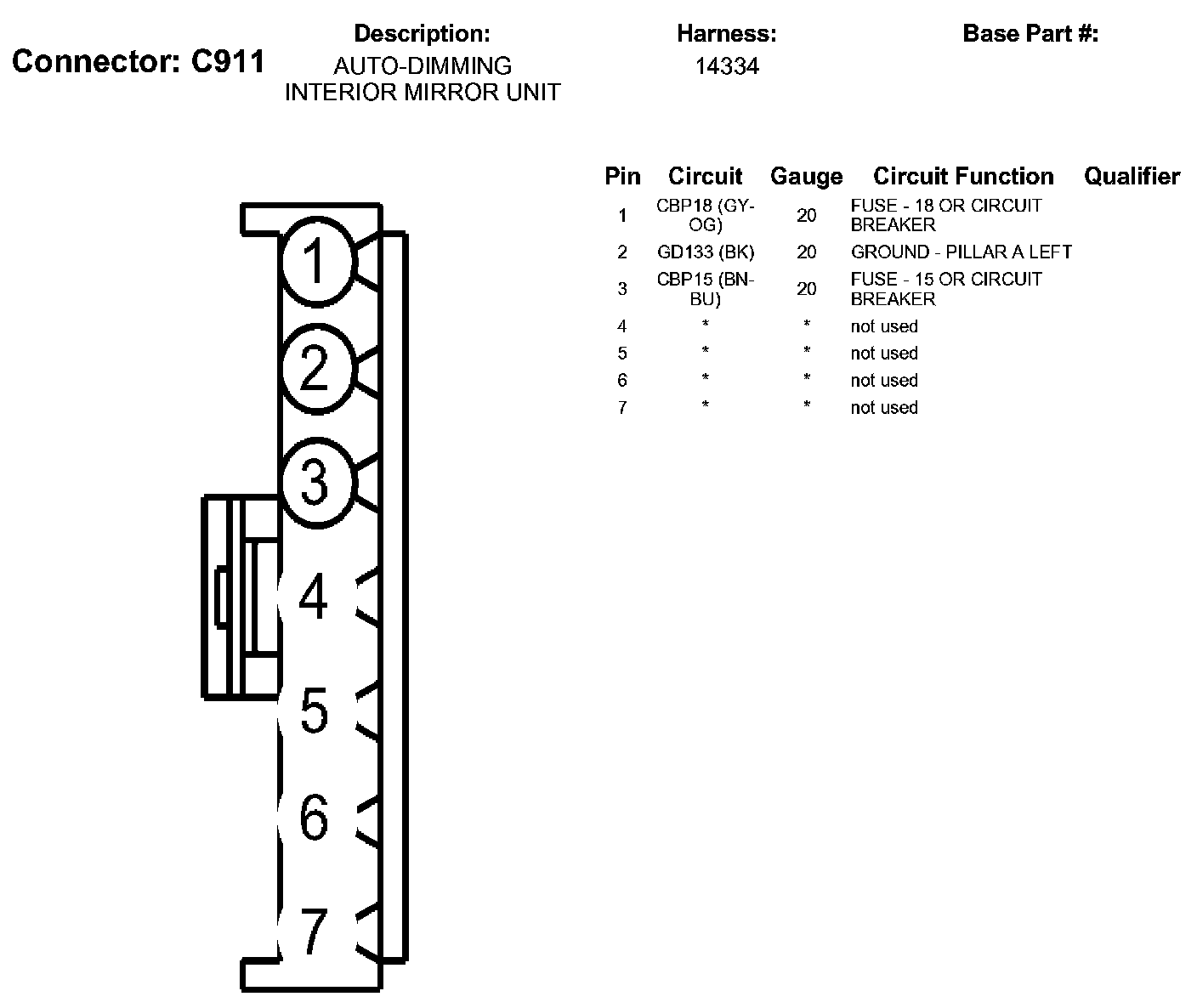 Connector: C911

Description:
AUTO-DIMMING INTERIOR MIRROR UNIT

Harness:
14334

Base Part #:

1
2
3
4
5
6
7

| Pin | Circuit | Gauge | Circuit Function | Qualifier |
|---|---|---|---|---|
| 1 | CBP18 (GY-OG) | 20 | FUSE - 18 OR CIRCUIT BREAKER | |
| 2 | GD133 (BK) | 20 | GROUND - PILLAR A LEFT | |
| 3 | CBP15 (BN-BU) | 20 | FUSE - 15 OR CIRCUIT BREAKER | |
| 4 | * | * | not used | |
| 5 | * | * | not used | |
| 6 | * | * | not used | |
| 7 | * | * | not used | |