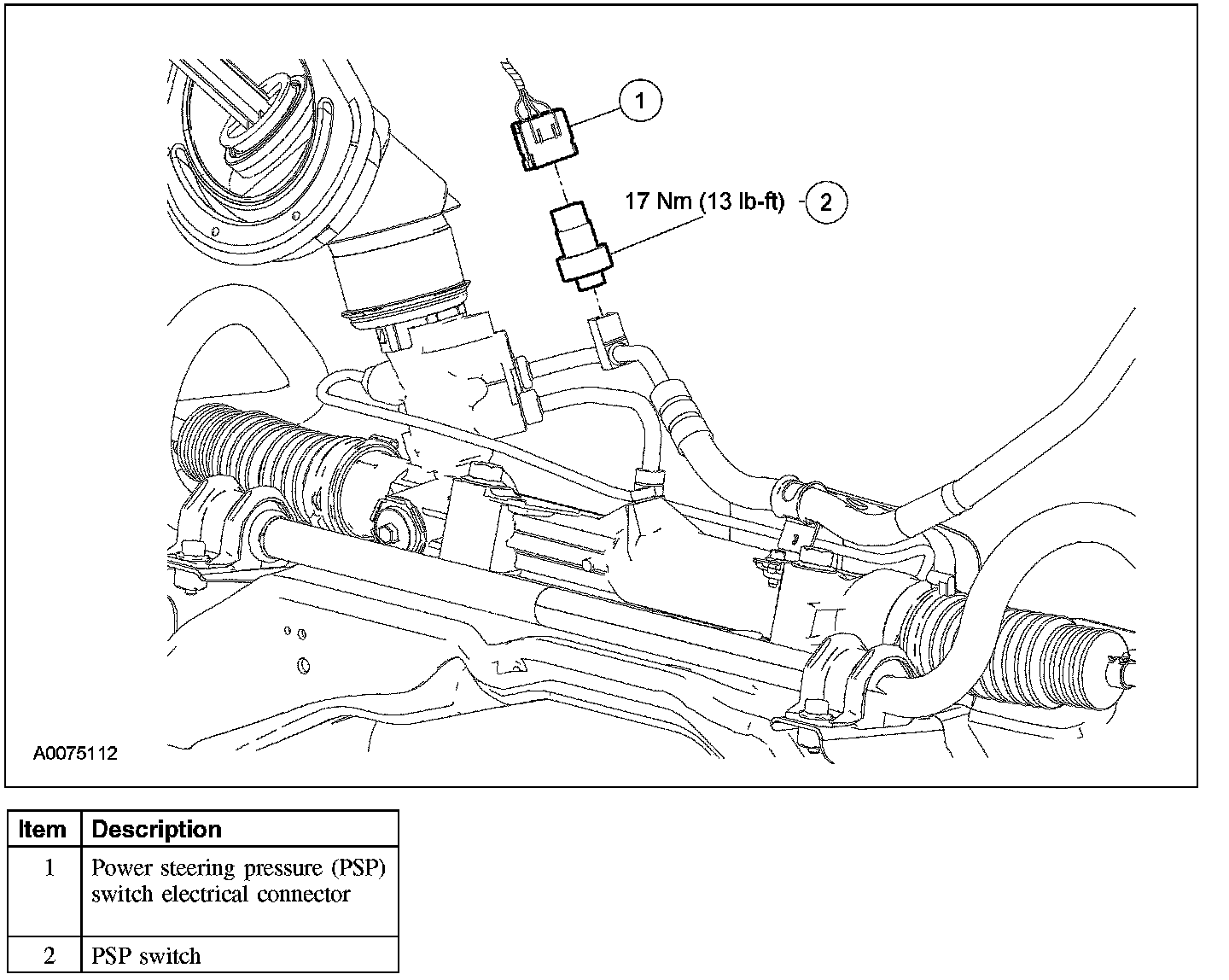 1

17 Nm (13 lb-ft)

2

A0075112

| Item | Description |
|---|---|
| 1 | Power steering pressure (PSP) switch electrical connector |
| 2 | PSP switch |