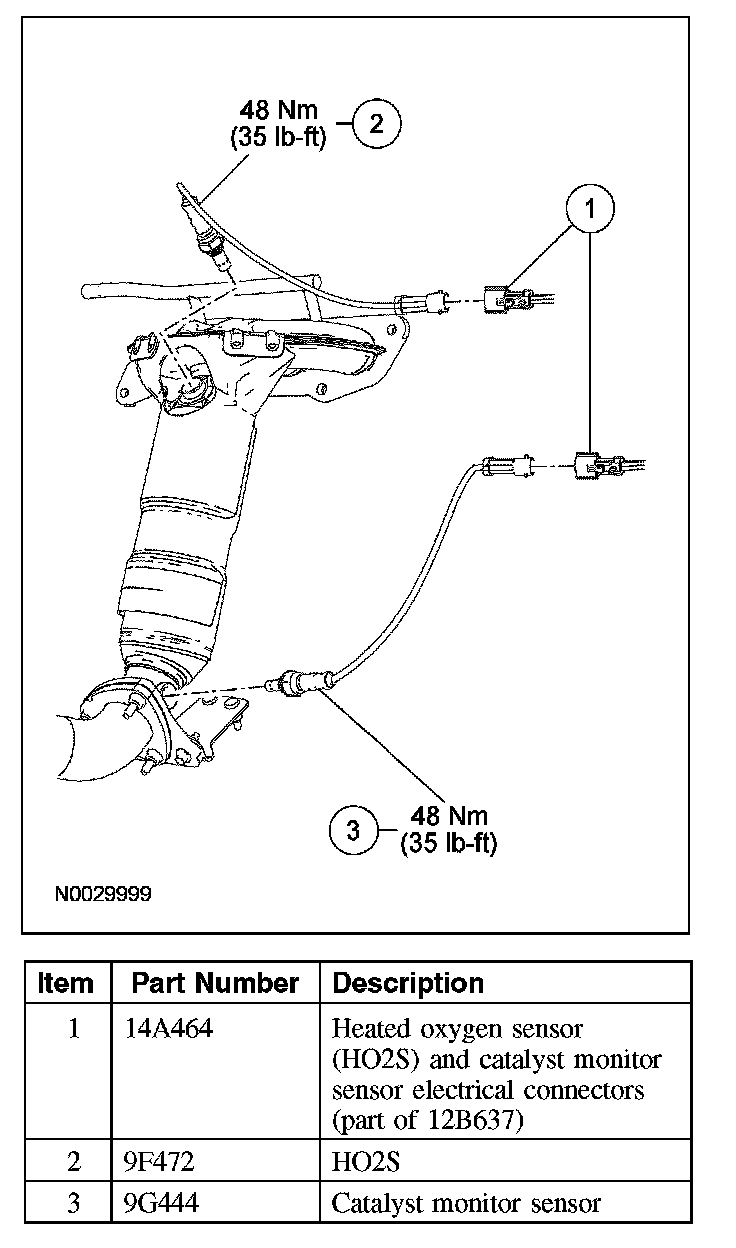 48 Nm
(35 lb-ft)

2

1

3

48 Nm
(35 lb-ft)

N0029999

| Item | Part Number | Description |
|---|---|---|
| 1 | 14A464 | Heated oxygen sensor (HO2S) and catalyst monitor sensor electrical connectors (part of 12B637) |
| 2 | 9F472 | HO2S |
| 3 | 9G444 | Catalyst monitor sensor |