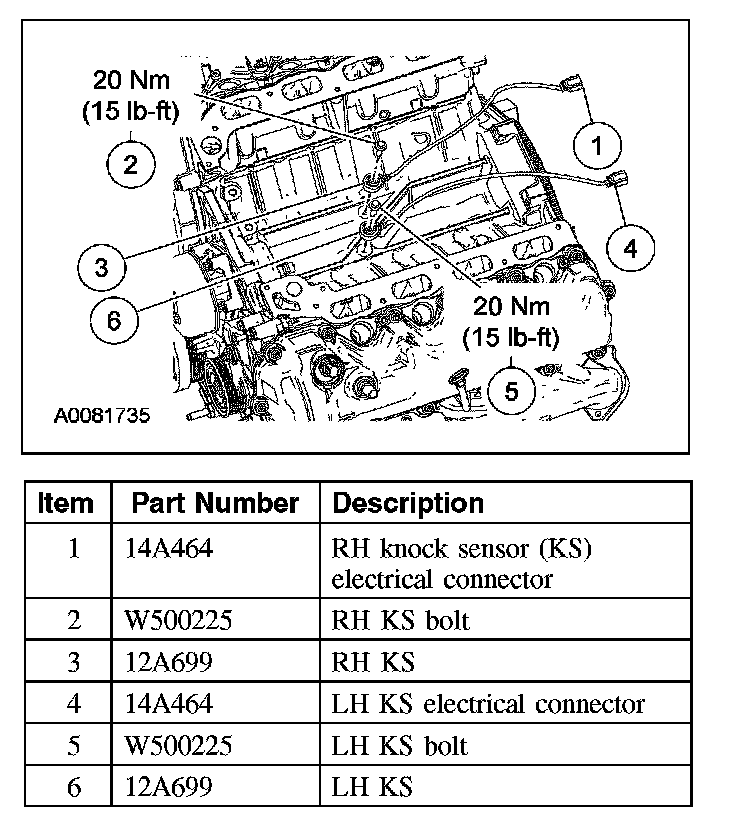 20 Nm
(15 lb-ft)
2
1
4
3
6
20 Nm
(15 lb-ft)
5
A0081735

| Item | Part Number | Description |
|---|---|---|
| 1 | 14A464 | RH knock sensor (KS) electrical connector |
| 2 | W500225 | RH KS bolt |
| 3 | 12A699 | RH KS |
| 4 | 14A464 | LH KS electrical connector |
| 5 | W500225 | LH KS bolt |
| 6 | 12A699 | LH KS |