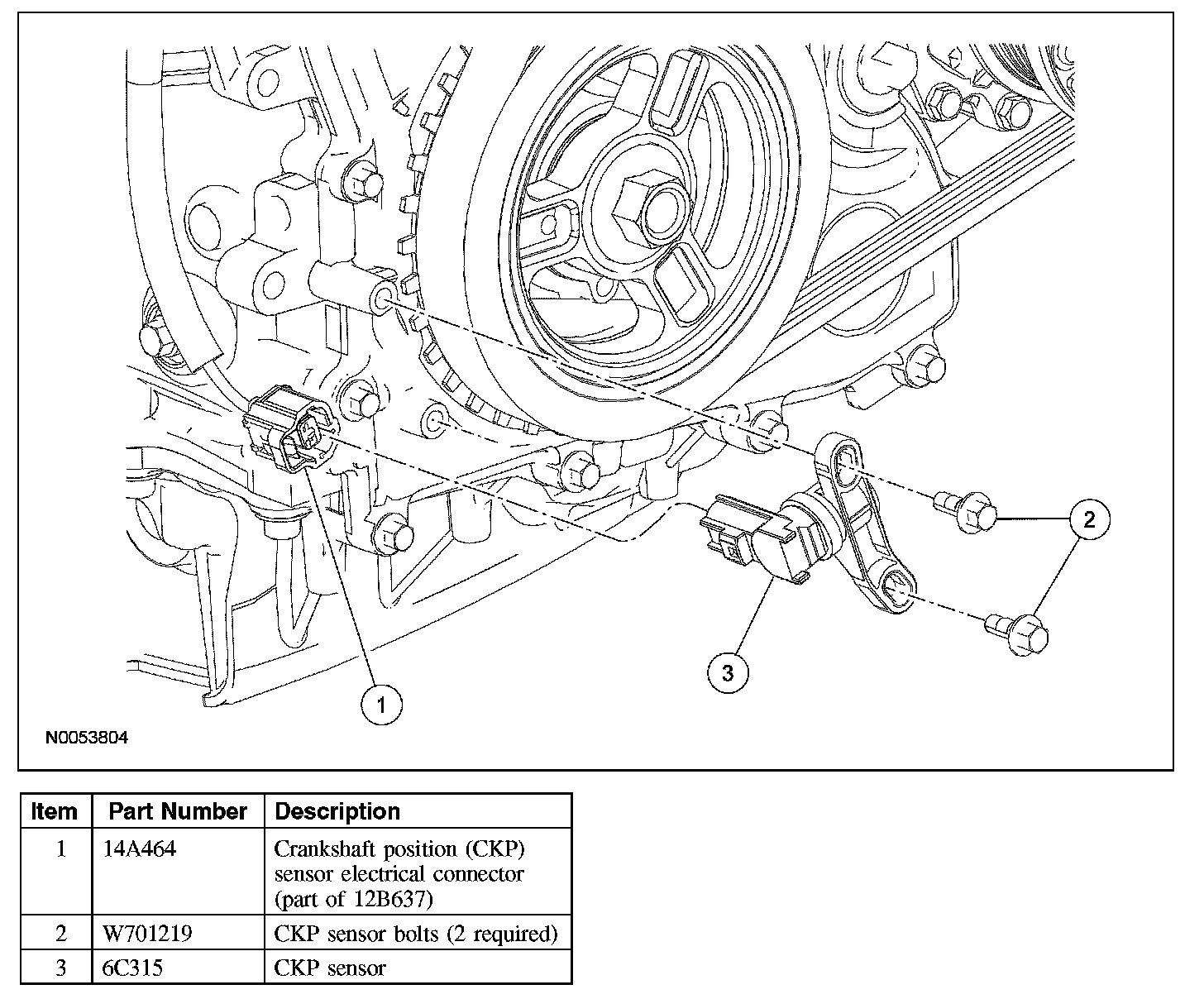 2

3

1

N0053804

| Item | Part Number | Description |
|---|---|---|
| 1 | 14A464 | Crankshaft position (CKP) sensor electrical connector (part of 12B637) |
| 2 | W701219 | CKP sensor bolts (2 required) |
| 3 | 6C315 | CKP sensor |