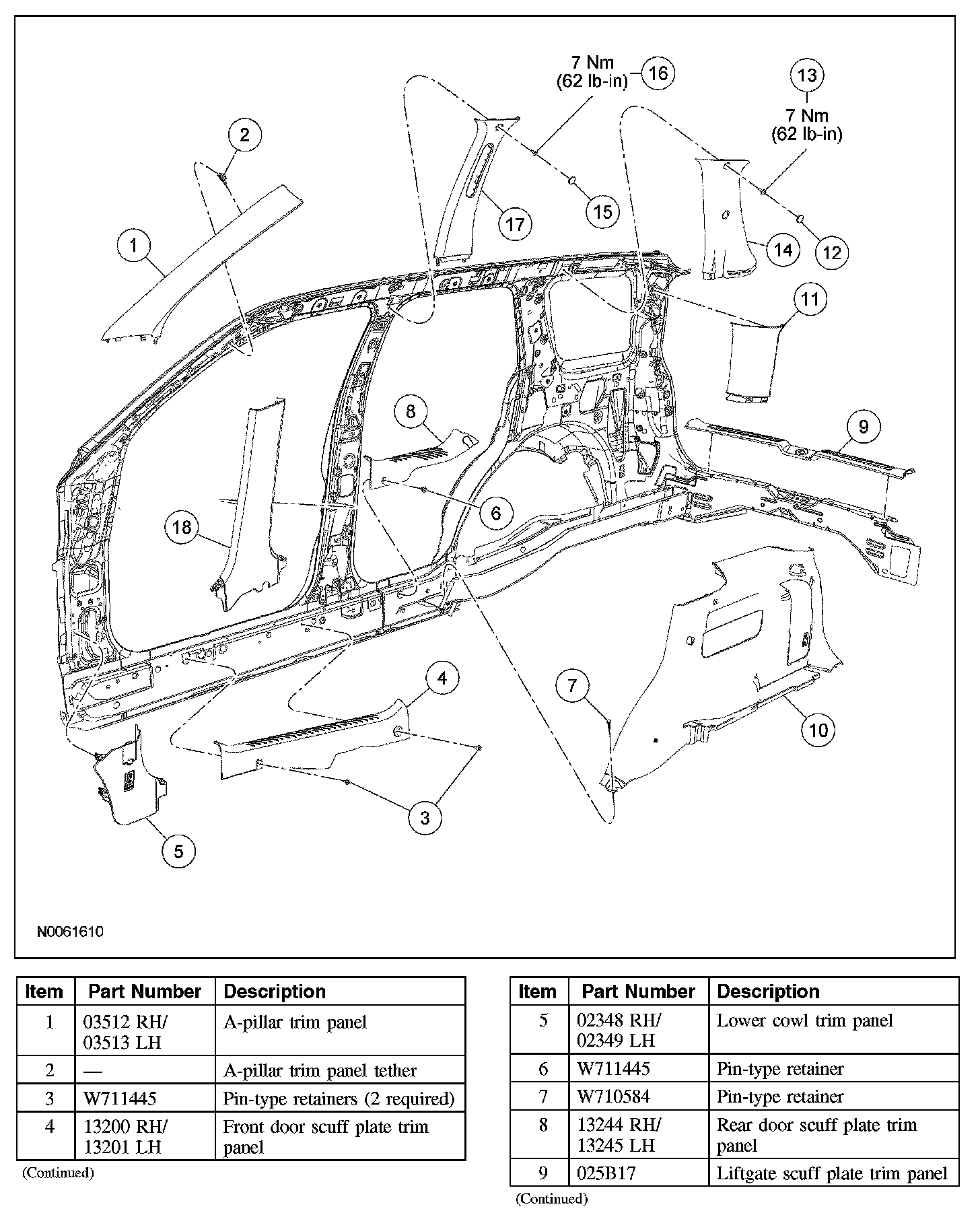 7 Nm
(62 lb-in)
16

13
7 Nm
(62 lb-in)

2

1

17

15

14

12

11

8

9

6

18

4

7

10

3

5

N0061610

| Item | Part Number | Description |
|---|---|---|
| 1 | 03512 RH/ 03513 LH | A-pillar trim panel |
| 2 | — | A-pillar trim panel tether |
| 3 | W711445 | Pin-type retainers (2 required) |
| 4 | 13200 RH/ 13201 LH | Front door scuff plate trim panel |

(Continued)

| Item | Part Number | Description |
|---|---|---|
| 5 | 02348 RH/ 02349 LH | Lower cowl trim panel |
| 6 | W711445 | Pin-type retainer |
| 7 | W710584 | Pin-type retainer |
| 8 | 13244 RH/ 13245 LH | Rear door scuff plate trim panel |
| 9 | 025B17 | Liftgate scuff plate trim panel |

(Continued)