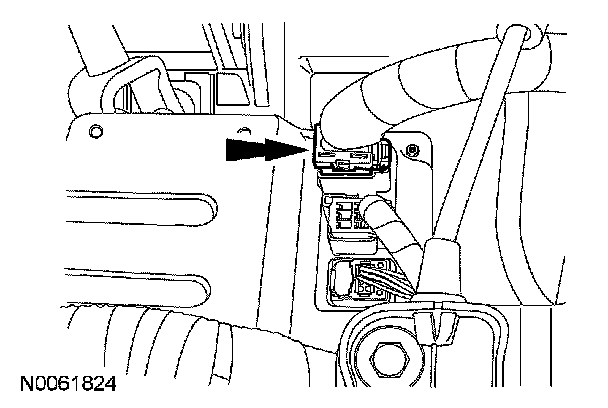 N0061824