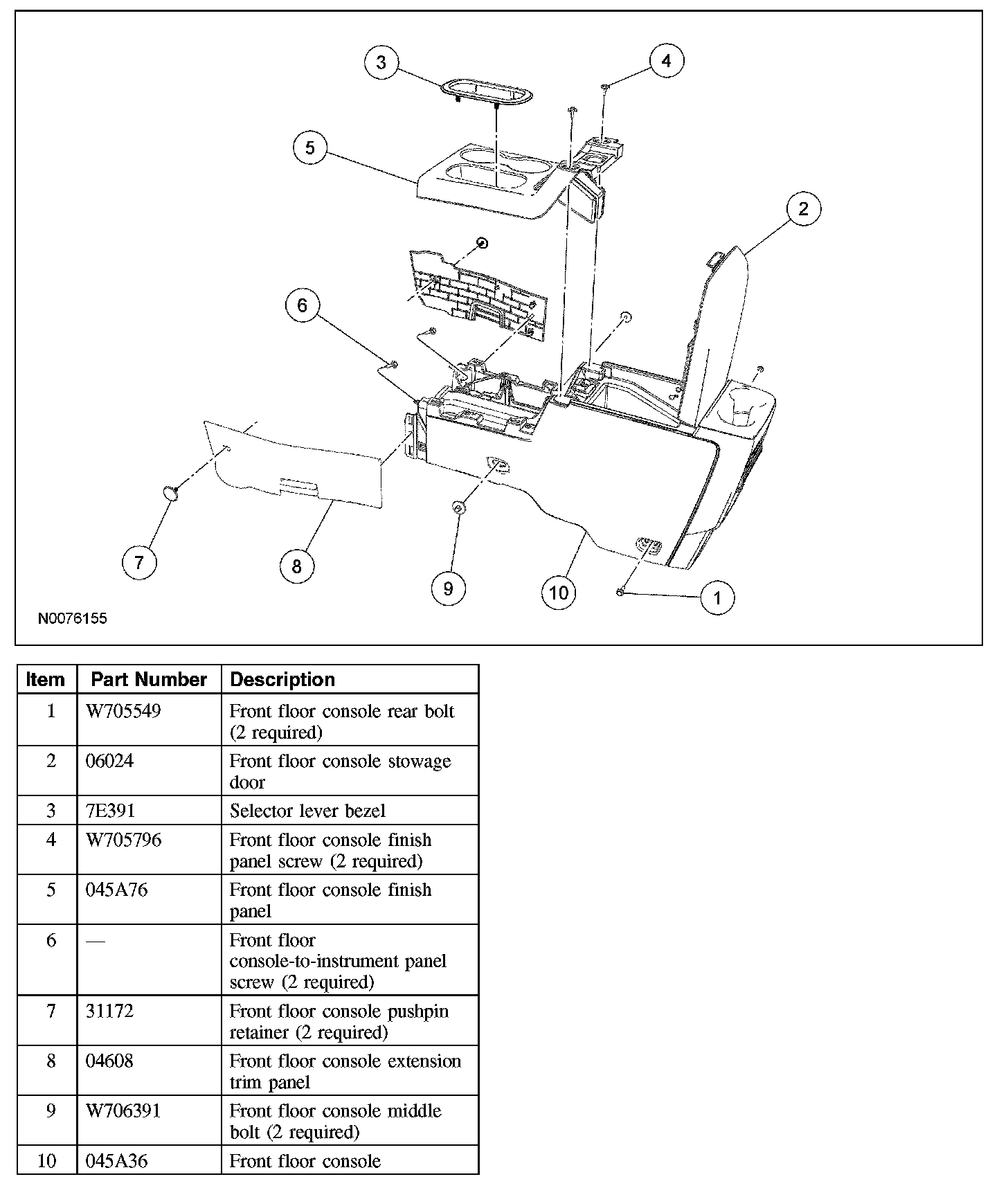 3
4
5
2
6
7
8
9
10
1
N0076155

| Item | Part Number | Description |
|---|---|---|
| 1 | W705549 | Front floor console rear bolt (2 required) |
| 2 | 06024 | Front floor console stowage door |
| 3 | 7E391 | Selector lever bezel |
| 4 | W705796 | Front floor console finish panel screw (2 required) |
| 5 | 045A76 | Front floor console finish panel |
| 6 | — | Front floor console-to-instrument panel screw (2 required) |
| 7 | 31172 | Front floor console pushpin retainer (2 required) |
| 8 | 04608 | Front floor console extension trim panel |
| 9 | W706391 | Front floor console middle bolt (2 required) |
| 10 | 045A36 | Front floor console |