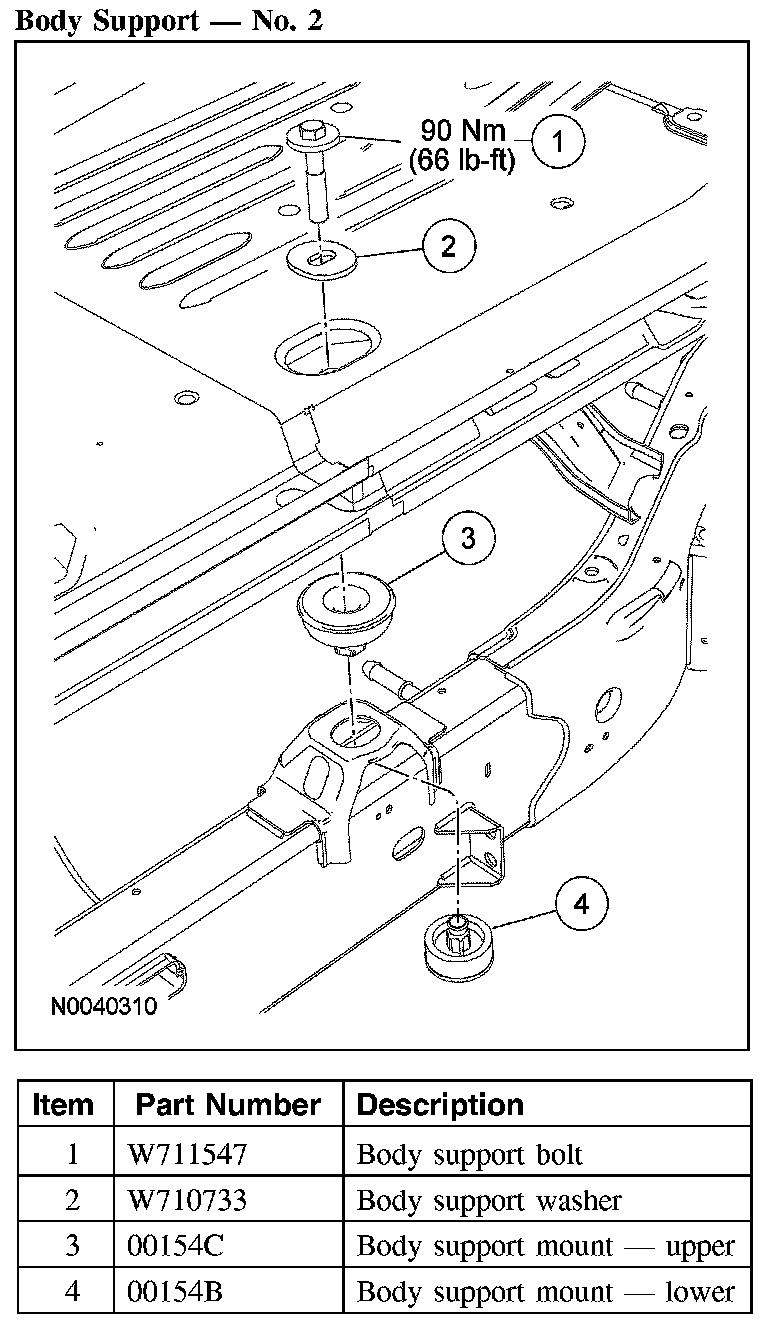 Body Support — No. 2

90 Nm (66 lb-ft)

1

2

3

4

N0040310

| Item | Part Number | Description |
|---|---|---|
| 1 | W711547 | Body support bolt |
| 2 | W710733 | Body support washer |
| 3 | 00154C | Body support mount — upper |
| 4 | 00154B | Body support mount — lower |