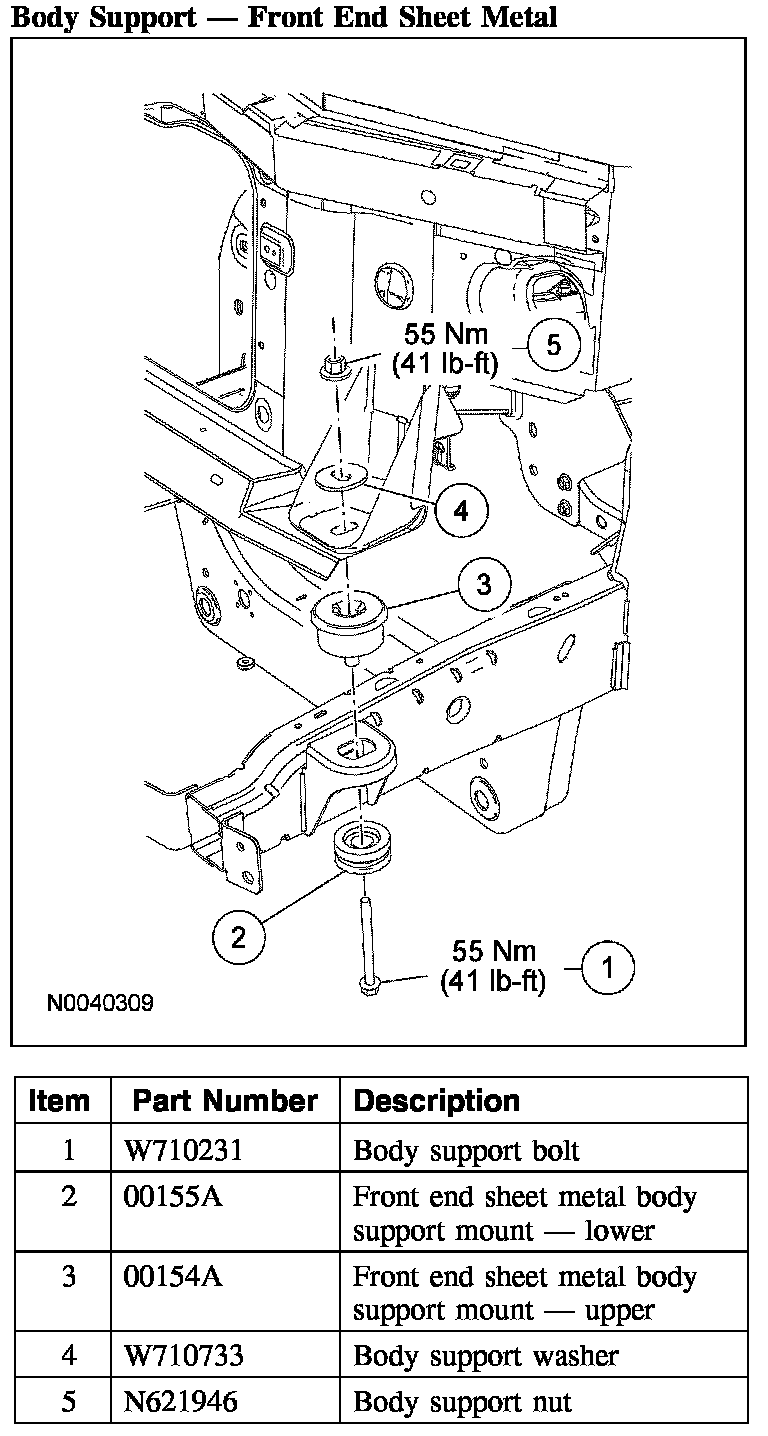 Body Support — Front End Sheet Metal

55 Nm
(41 lb-ft)
5

4

3

2

55 Nm
(41 lb-ft)
1

N0040309

| Item | Part Number | Description |
|---|---|---|
| 1 | W710231 | Body support bolt |
| 2 | 00155A | Front end sheet metal body support mount — lower |
| 3 | 00154A | Front end sheet metal body support mount — upper |
| 4 | W710733 | Body support washer |
| 5 | N621946 | Body support nut |