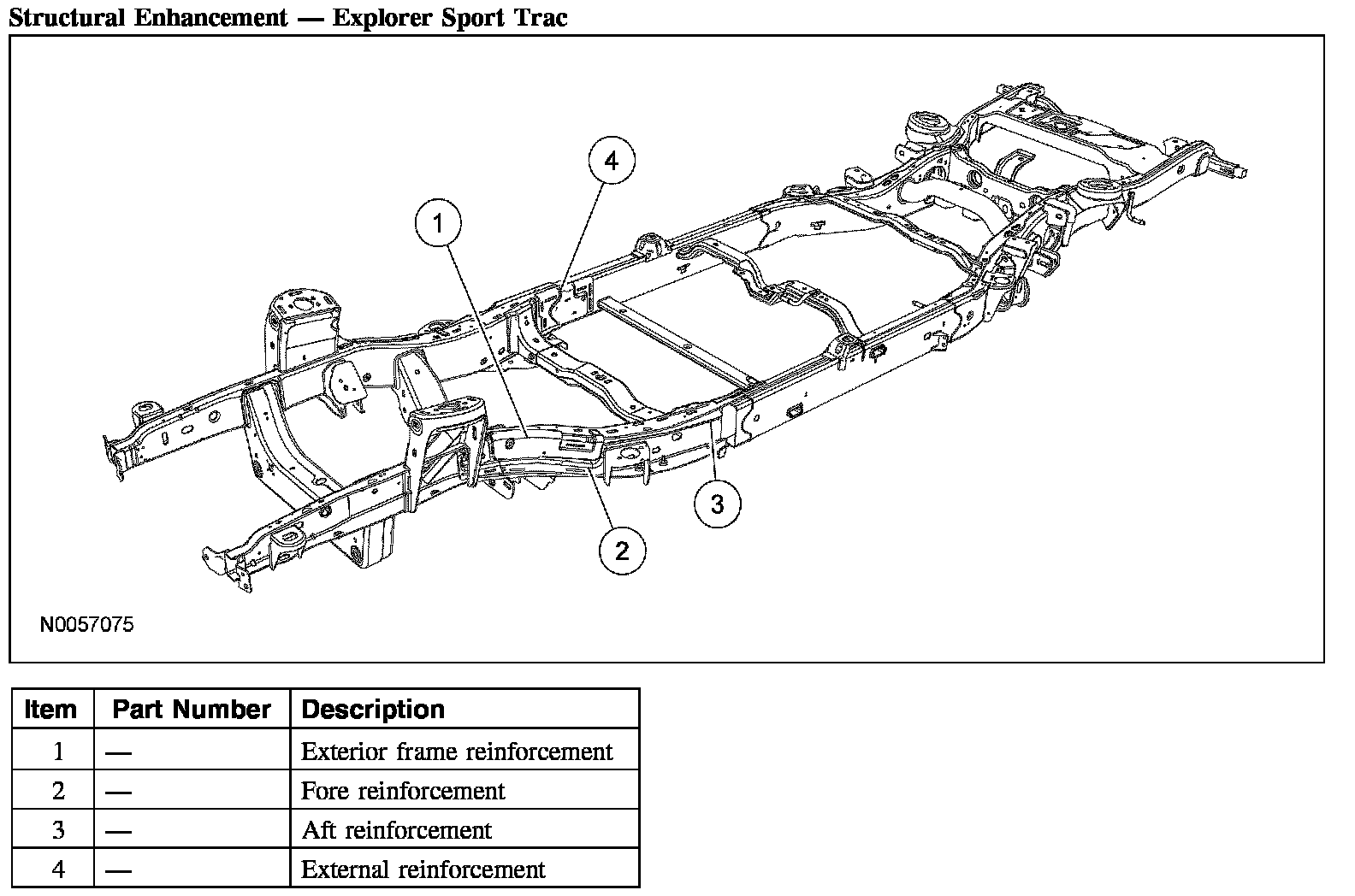 Structural Enhancement — Explorer Sport Trac

4
1
3
2

N0057075

| Item | Part Number | Description |
|---|---|---|
| 1 | — | Exterior frame reinforcement |
| 2 | — | Fore reinforcement |
| 3 | — | Aft reinforcement |
| 4 | — | External reinforcement |