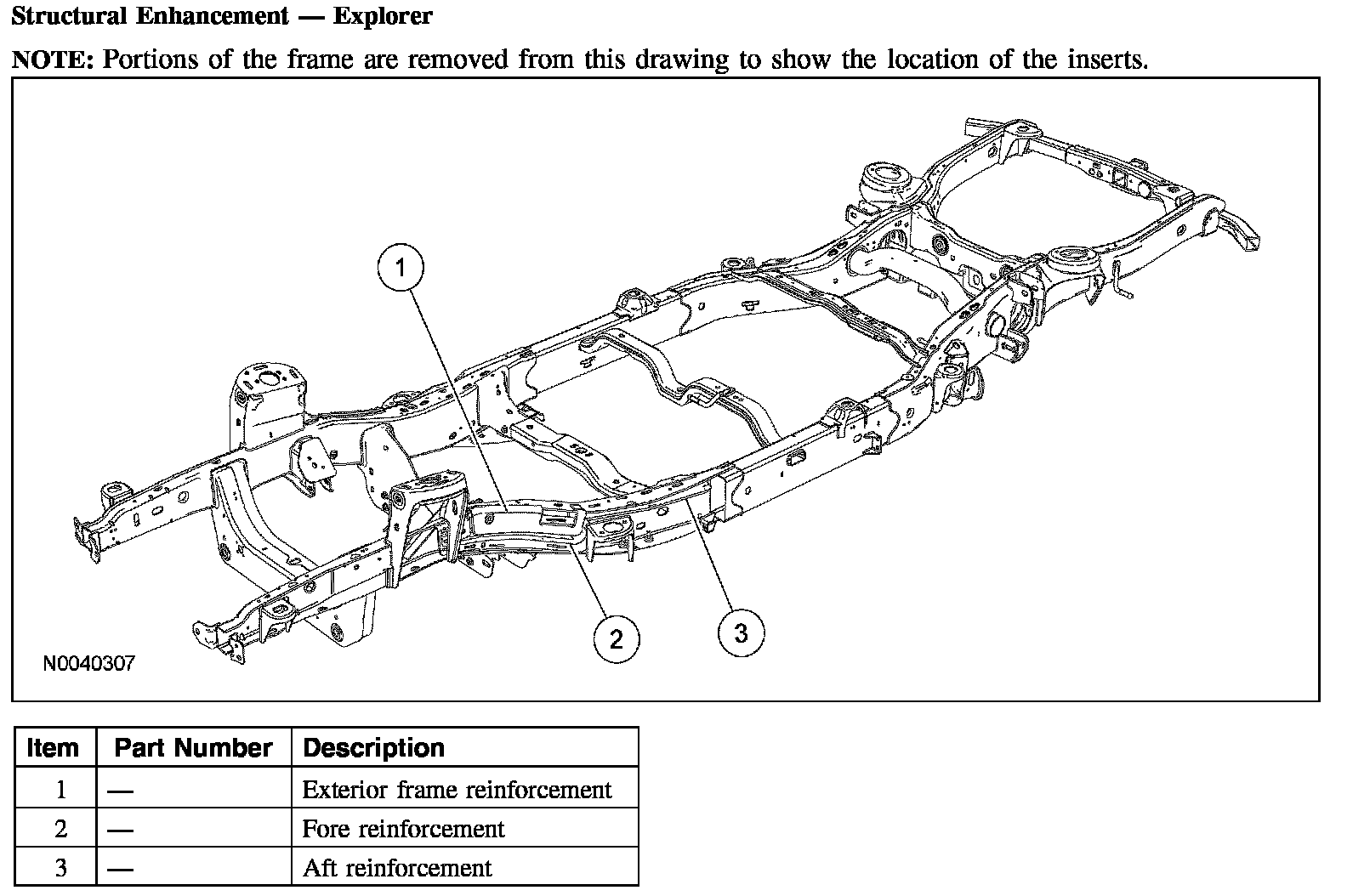 Structural Enhancement — Explorer

NOTE: Portions of the frame are removed from this drawing to show the location of the inserts.

1

2

3

N0040307

| Item | Part Number | Description |
|---|---|---|
| 1 | — | Exterior frame reinforcement |
| 2 | — | Fore reinforcement |
| 3 | — | Aft reinforcement |