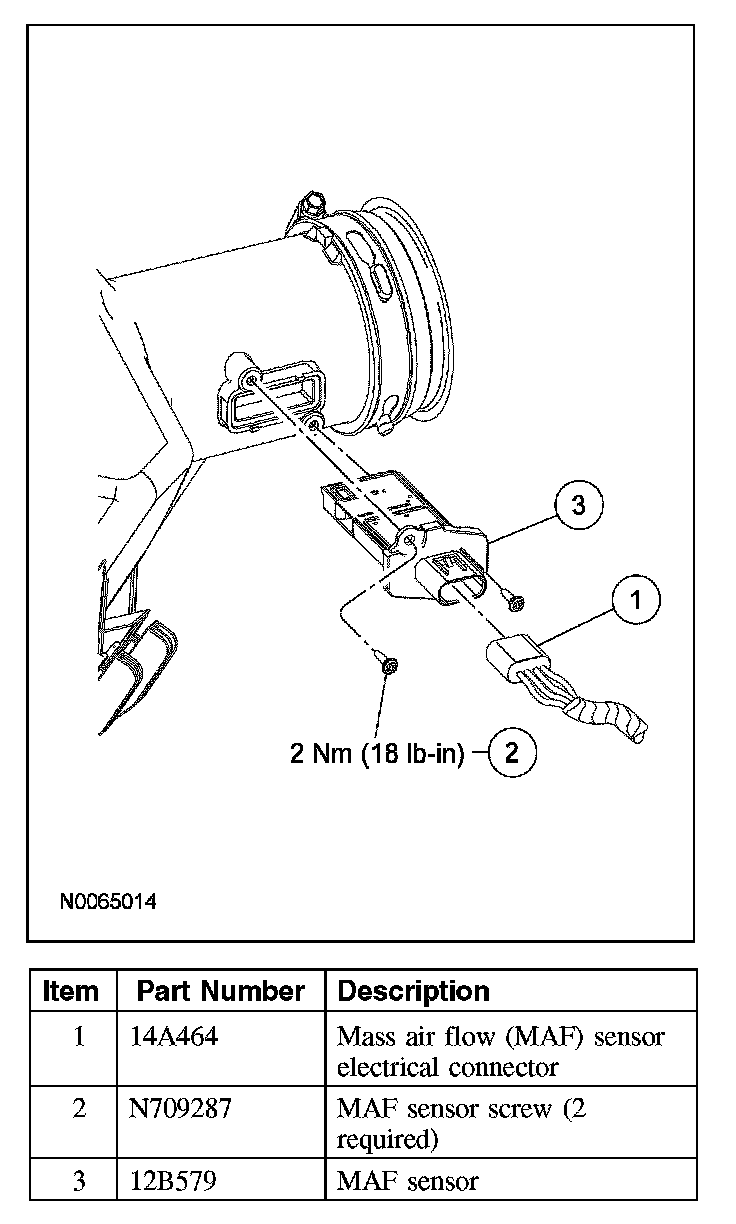 3

1

2 Nm (18 lb-in) 2

N0065014

| Item | Part Number | Description |
|---|---|---|
| 1 | 14A464 | Mass air flow (MAF) sensor electrical connector |
| 2 | N709287 | MAF sensor screw (2 required) |
| 3 | 12B579 | MAF sensor |